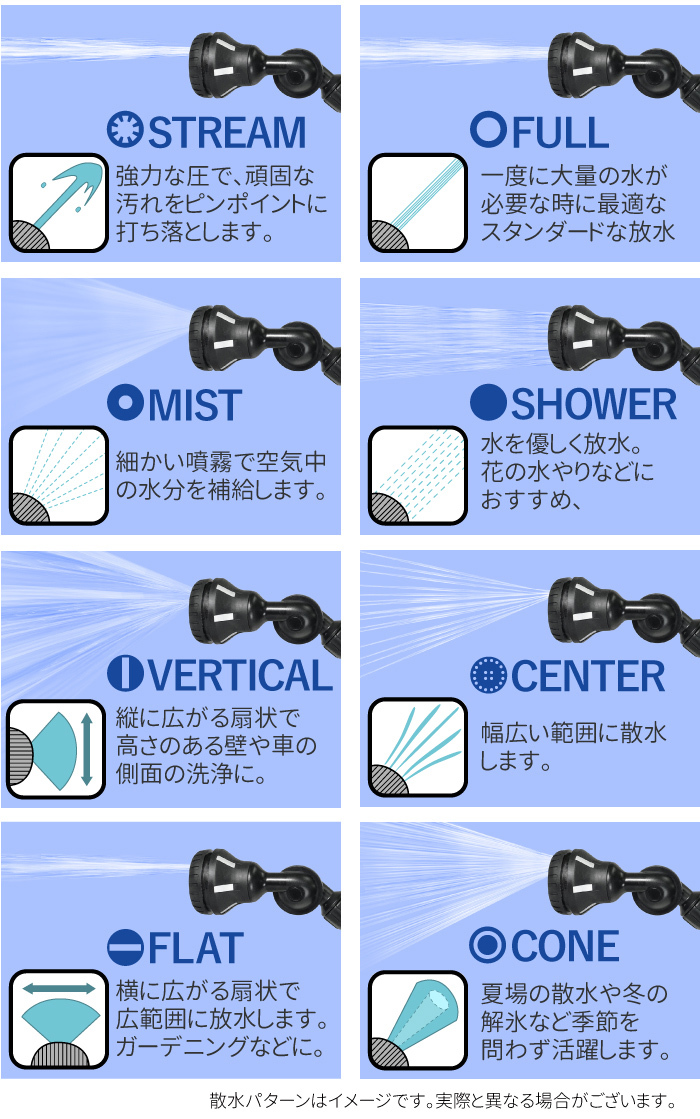 STREAM

強力な圧で、頑固な汚れをピンポイントに打ち落とします。

FULL

一度に大量の水が必要な時に最適なスタンダードな放水

MIST

細かい噴霧で空気中の水分を補給します。

SHOWER

水を優しく放水。花の水やりなどにおすすめ、

VERTICAL

縦に広がる扇状で高さのある壁や車の側面の洗浄に。

CENTER

幅広い範囲に散水します。

FLAT

横に広がる扇状で広範囲に放水します。ガーデニングなどに。

CONE

夏場の散水や冬の解氷など季節を問わず活躍します。

散水パターンはイメージです。実際と異なる場合がございます。