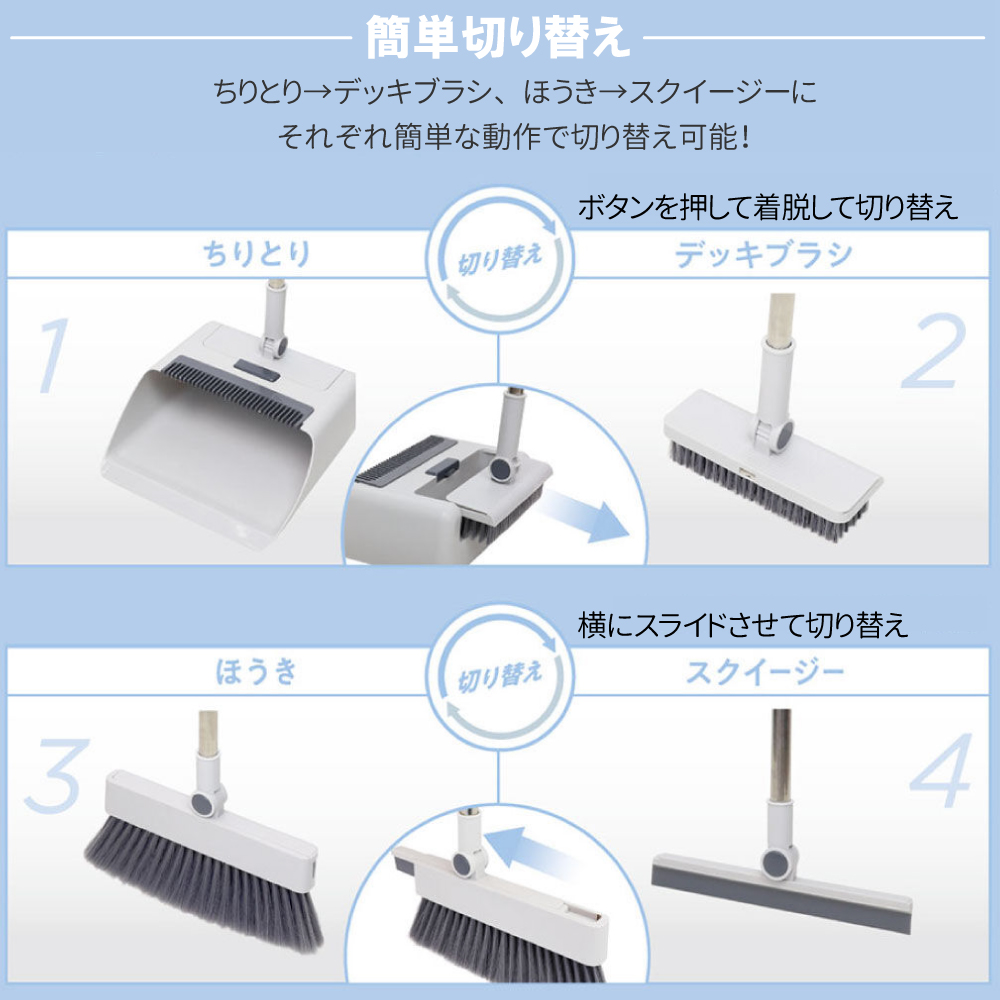 簡単切り替え

ちりとり→デッキブラシ、ほうき→スクイージーに
それぞれ簡単な動作で切り替え可能!

ボタンを押して着脱して切り替え

ちりとり

切り替え

デッキブラシ

1

2

横にスライドさせて切り替え

ほうき

切り替え

スクイージー

3

4