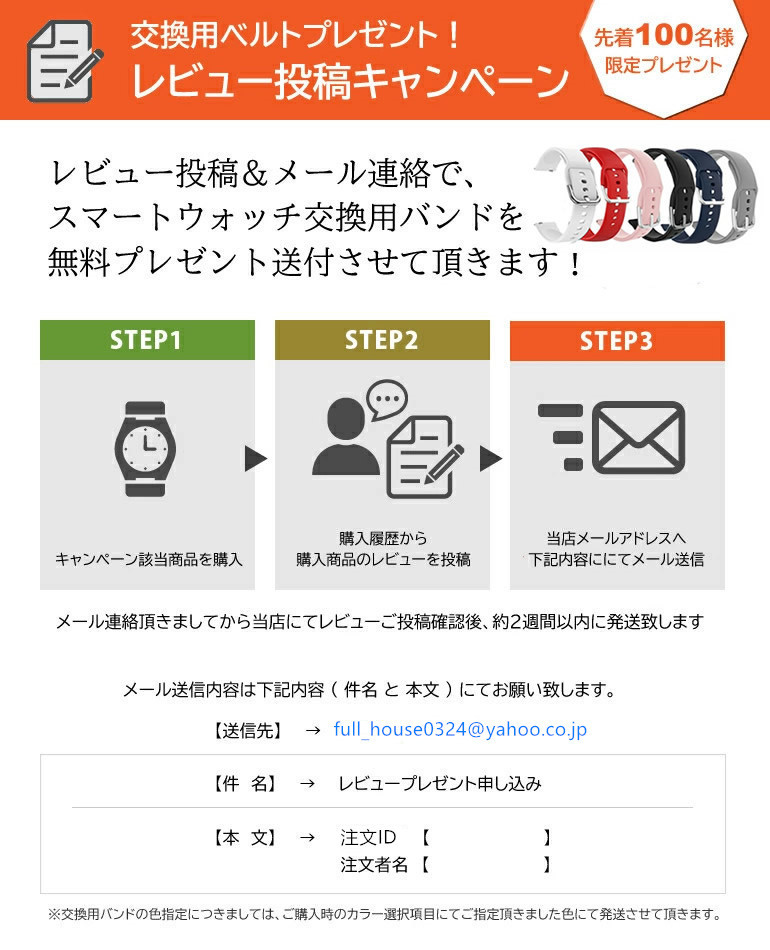 交換用ベルトプレゼント！
レビュー投稿キャンペーン

先着100名様
限定プレゼント

レビュー投稿＆メール連絡で、
スマートウォッチ交換用バンドを
無料プレゼント送付させて頂きます！

STEP1
キャンペーン該当商品を購入

STEP2
購入履歴から
購入商品のレビューを投稿

STEP3
当店メールアドレスへ
下記内容ににてメール送信

メール連絡頂きましてから当店にてレビューご投稿確認後、約2週間以内に発送致します

メール送信内容は下記内容（ 件名 と 本文 ）にてお願い致します。

【送信先】 → full_house0324@yahoo.co.jp

【件 名】 → レビュープレゼント申し込み

【本 文】 → 注文ID 【 】
注文者名【 】

※交換用バンドの色指定につきましては、ご購入時のカラー選択項目にてご指定頂きました色にて発送させて頂きます。