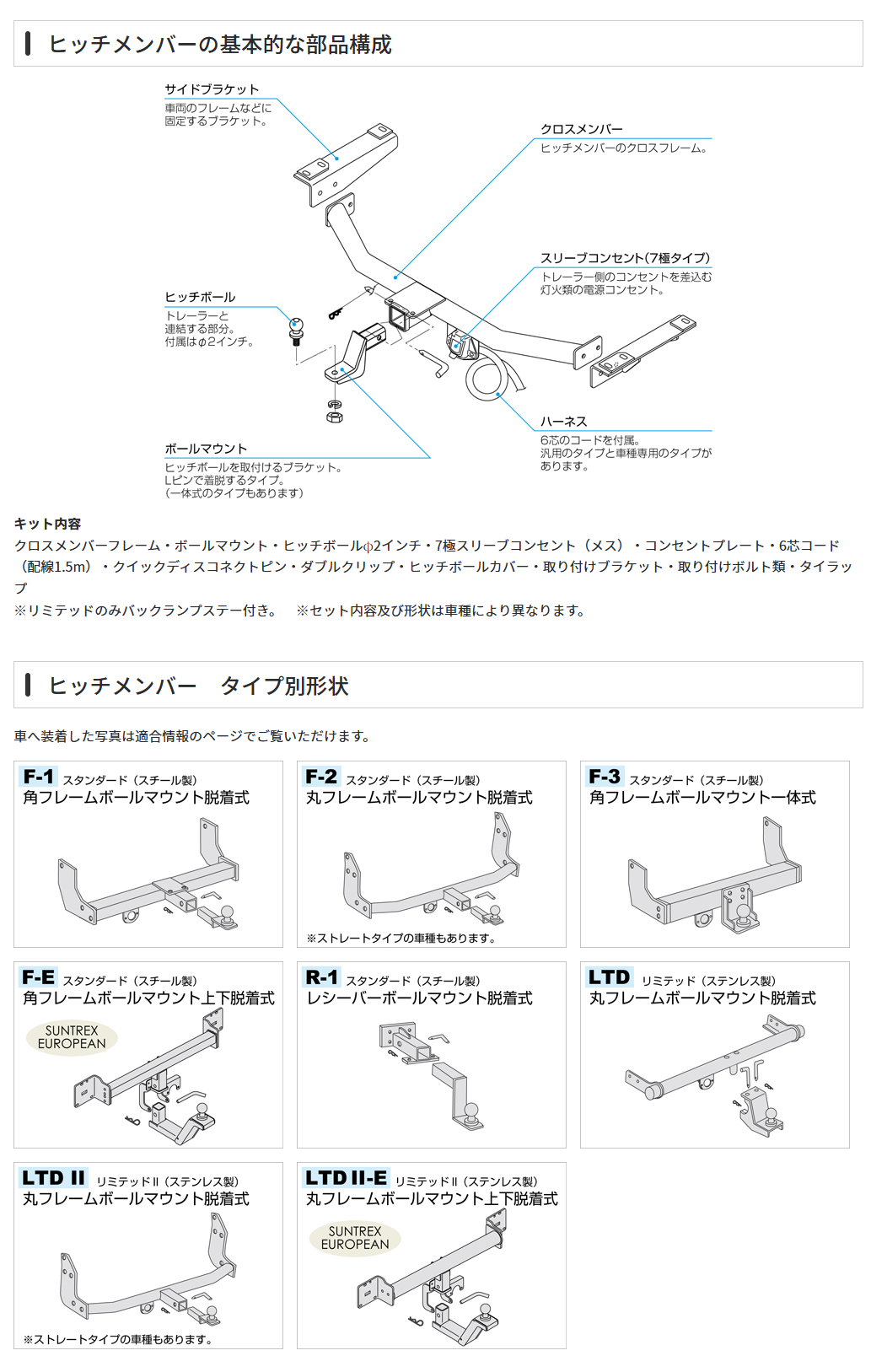 ヒッチメンバーの基本的な部品構成

サイドブラケット
車両のフレームなどに固定するブラケット。

クロスメンバー
ヒッチメンバーのクロスフレーム。

スリーブコンセント(7極タイプ)
トレーラー側のコンセントを差込む灯火類の電源コンセント。

ヒッチボール
トレーラーと連結する部分。付属はφ2インチ。

ハーネス
6芯のコードを付属。汎用のタイプと車種専用のタイプがあります。

ボールマウント
ヒッチボールを取付けるブラケット。Lピンで着脱するタイプ。（一体式のタイプもあります）

キット内容
クロスメンバーフレーム・ボールマウント・ヒッチボールφ2インチ・7極スリーブコンセント（メス）・コンセントプレート・6芯コード（配線1.5m）・クイックディスコネクトピン・ダブルクリップ・ヒッチボールカバー・取り付けブラケット・取り付けボルト類・タイラップ
※リミテッドのみバックランプステー付き。　※セット内容及び形状は車種により異なります。

ヒッチメンバー　タイプ別形状

車へ装着した写真は適合情報のページでご覧いただけます。

F-1 スタンダード（スチール製）
角フレームボールマウント脱着式

F-2 スタンダード（スチール製）
丸フレームボールマウント脱着式
※ストレートタイプの車種もあります。

F-3 スタンダード（スチール製）
角フレームボールマウント一体式

F-E スタンダード（スチール製）
角フレームボールマウント上下脱着式
SUNTREX EUROPEAN

R-1 スタンダード（スチール製）
レシーバーボールマウント脱着式

LTD リミテッド（ステンレス製）
丸フレームボールマウント脱着式

LTD II リミテッドII（ステンレス製）
丸フレームボールマウント脱着式
※ストレートタイプの車種もあります。

LTD II-E リミテッドII（ステンレス製）
丸フレームボールマウント上下脱着式
SUNTREX EUROPEAN