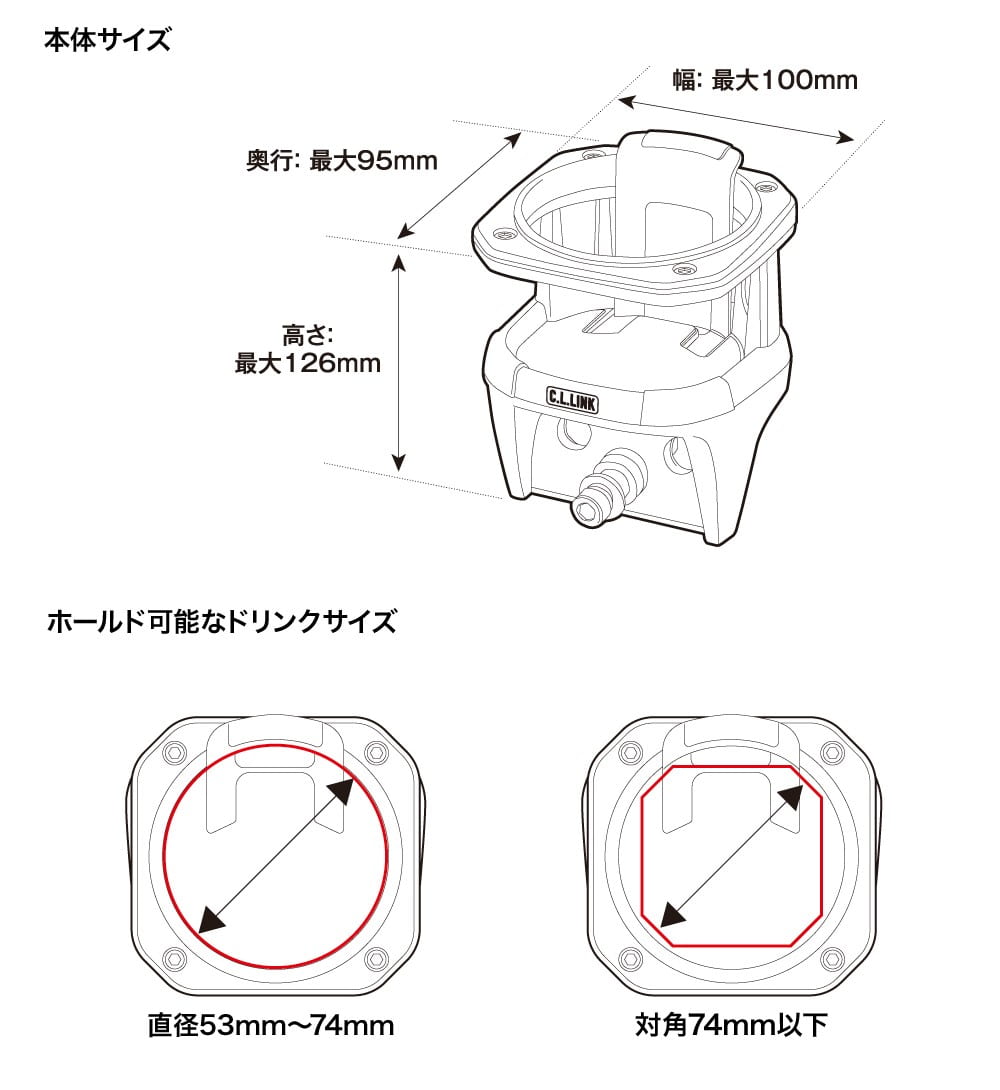 本体サイズ

幅: 最大100mm

奥行: 最大95mm

高さ: 最大126mm

C.L.LINK

ホールド可能なドリンクサイズ

直径53mm〜74mm

対角74mm以下