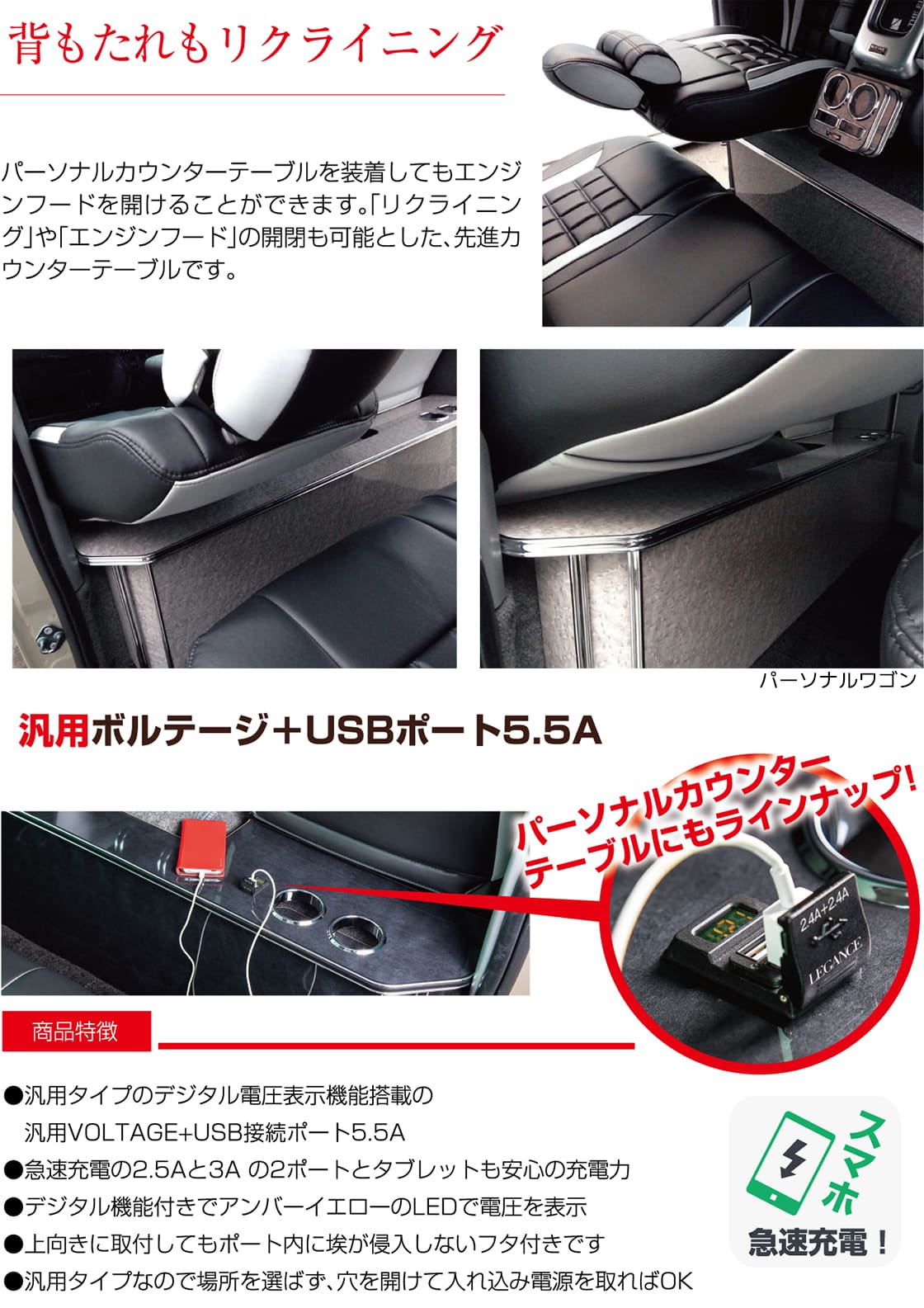 背もたれもリクライニング

パーソナルカウンターテーブルを装着してもエンジンフードを開けることができます。「リクライニング」や「エンジンフード」の開閉も可能とした、先進カウンターテーブルです。

パーソナルワゴン

汎用ボルテージ＋USBポート5.5A

パーソナルカウンターテーブルにもラインナップ!

2.4A+2.4A
LEGANCE

商品特徴

●汎用タイプのデジタル電圧表示機能搭載の汎用VOLTAGE+USB接続ポート5.5A
●急速充電の2.5Aと3A の2ポートとタブレットも安心の充電力
●デジタル機能付きでアンバーイエローのLEDで電圧を表示
●上向きに取付してもポート内に埃が侵入しないフタ付きです
●汎用タイプなので場所を選ばず、穴を開けて入れ込み電源を取ればOK

スマホ
急速充電！