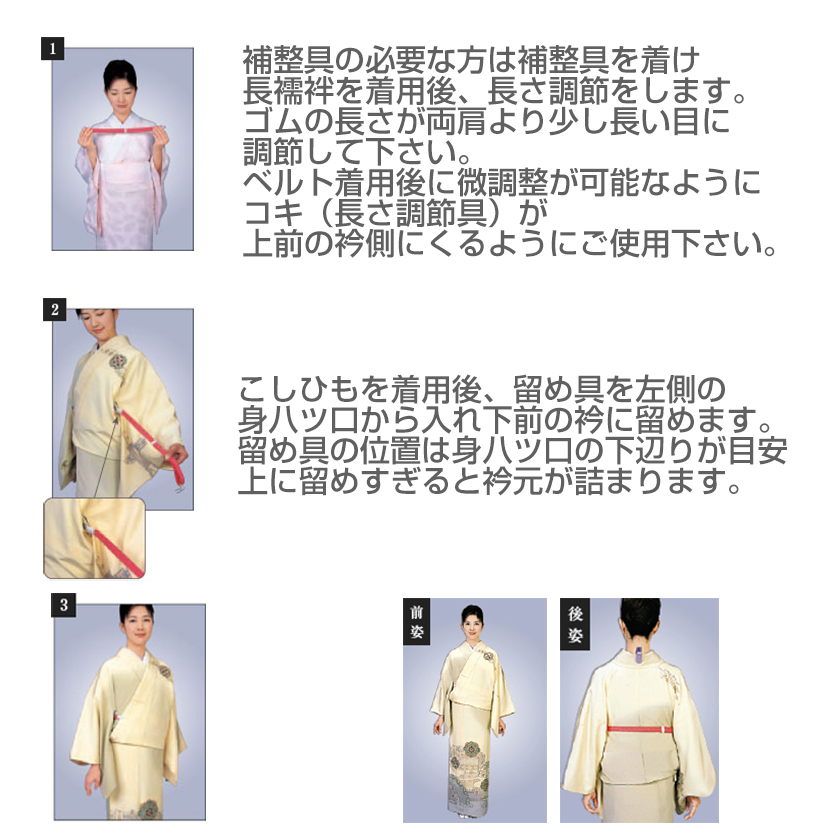 1

補整具の必要な方は補整具を着け
長襦袢を着用後、長さ調節をします。
ゴムの長さが両肩より少し長い目に
調節して下さい。
ベルト着用後に微調整が可能なように
コキ（長さ調節具）が
上前の衿側にくるようにご使用下さい。

2

こしひもを着用後、留め具を左側の
身八ツ口から入れ下前の衿に留めます。
留め具の位置は身八ツ口の下辺りが目安
上に留めすぎると衿元が詰まります。

3

前姿

後姿