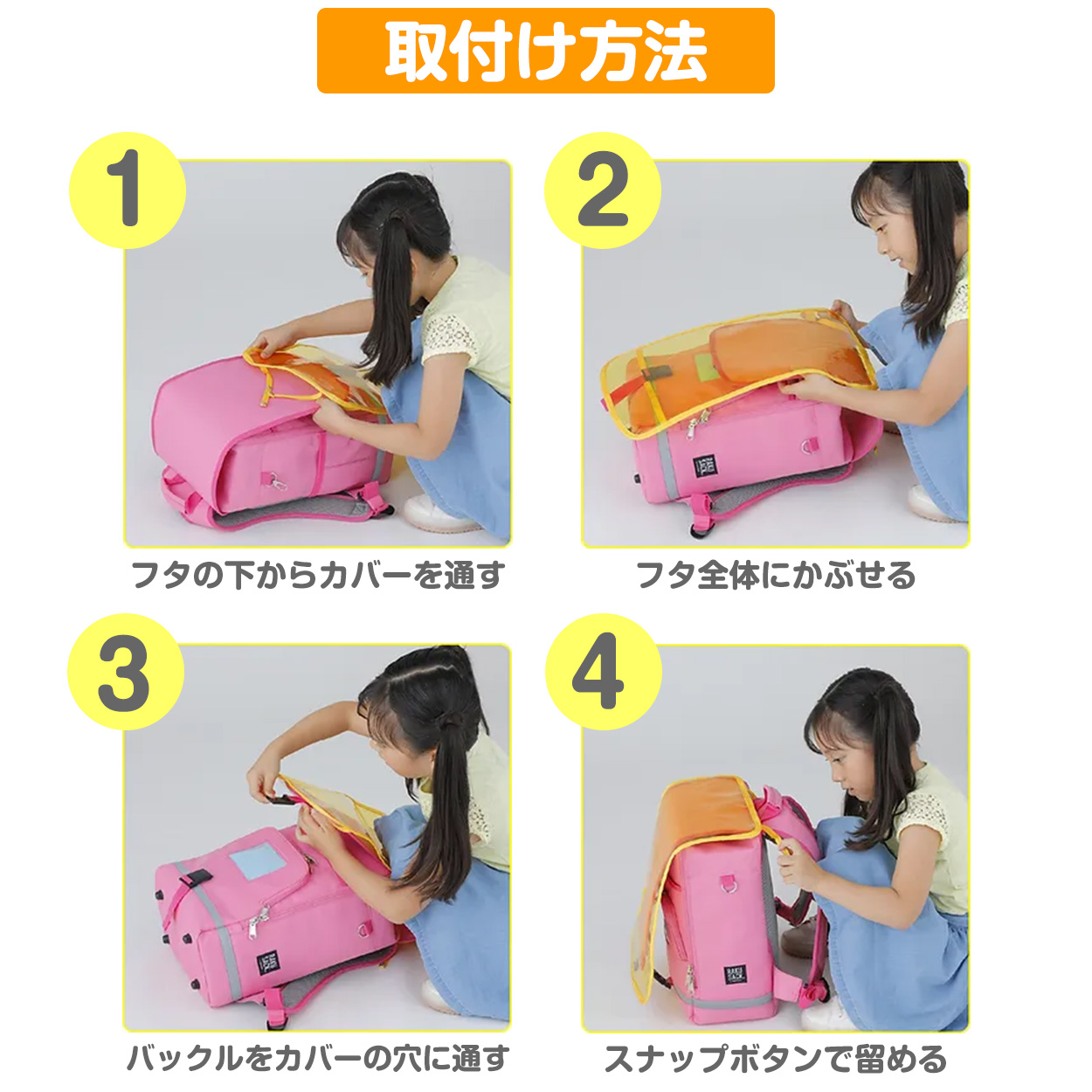 取付け方法

1

フタの下からカバーを通す

2

フタ全体にかぶせる

3

バックルをカバーの穴に通す

4

スナップボタンで留める