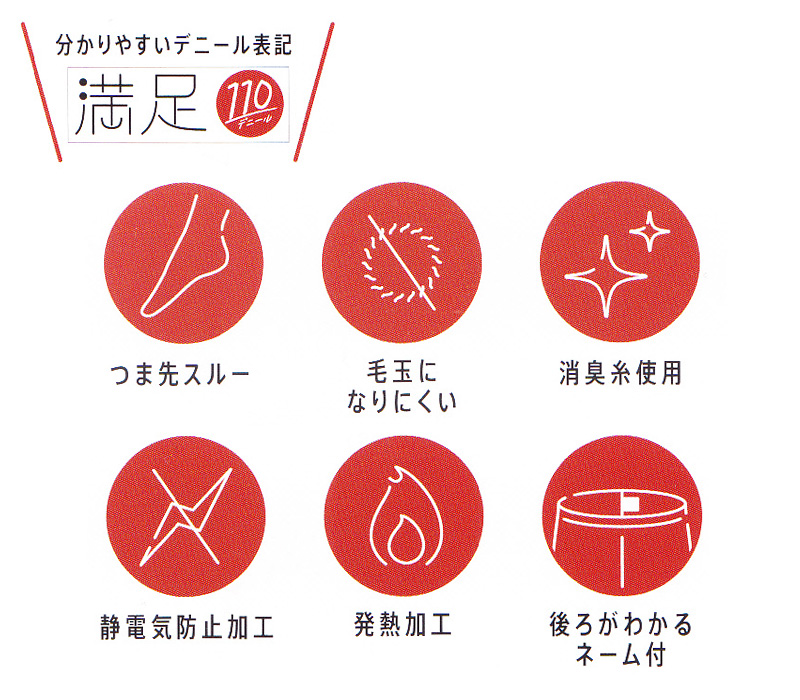 分かりやすいデニール表記

満足 110 デニール

つま先スルー

毛玉に
なりにくい

消臭糸使用

静電気防止加工

発熱加工

後ろがわかる
ネーム付