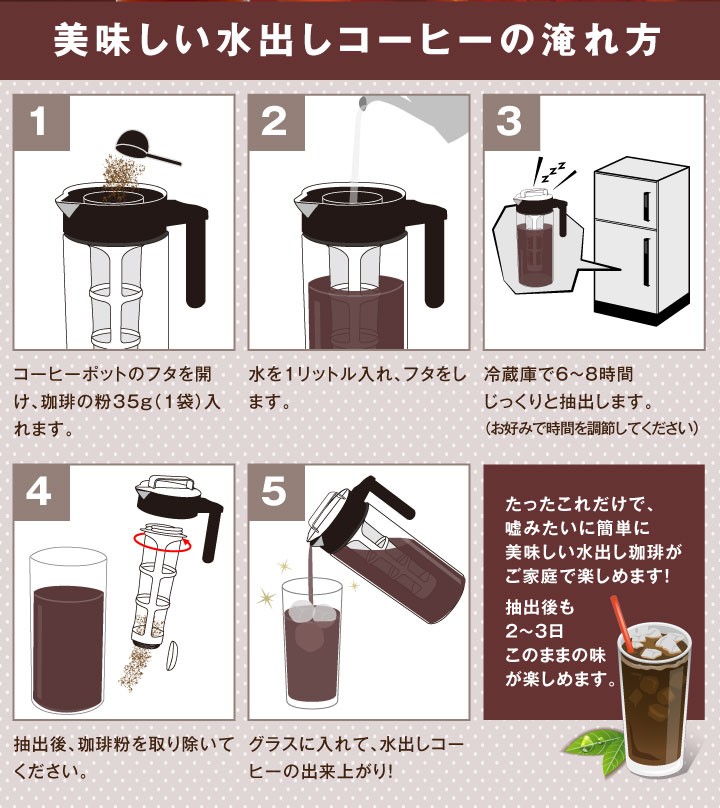 美味しい水出しコーヒーの淹れ方

1

コーヒーポットのフタを開け、珈琲の粉35g（1袋）入れます。

2

水を1リットル入れ、フタをします。

3

zzz

冷蔵庫で6～8時間じっくりと抽出します。
（お好みで時間を調節してください）

4

抽出後、珈琲粉を取り除いてください。

5

グラスに入れて、水出しコーヒーの出来上がり!

たったこれだけで、嘘みたいに簡単に美味しい水出し珈琲がご家庭で楽しめます!
抽出後も2～3日このままの味が楽しめます。