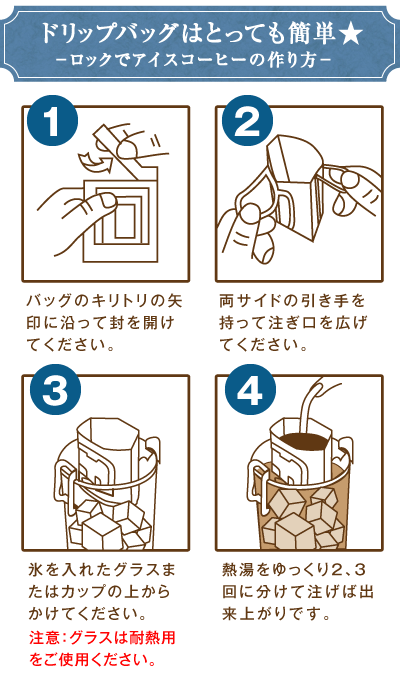 ドリップバッグはとっても簡単★
－ロックでアイスコーヒーの作り方－

1

バッグのキリトリの矢印に沿って封を開けてください。

2

両サイドの引き手を持って注ぎ口を広げてください。

3

氷を入れたグラスまたはカップの上からかけてください。

注意：グラスは耐熱用をご使用ください。

4

熱湯をゆっくり2、3回に分けて注げば出来上がりです。