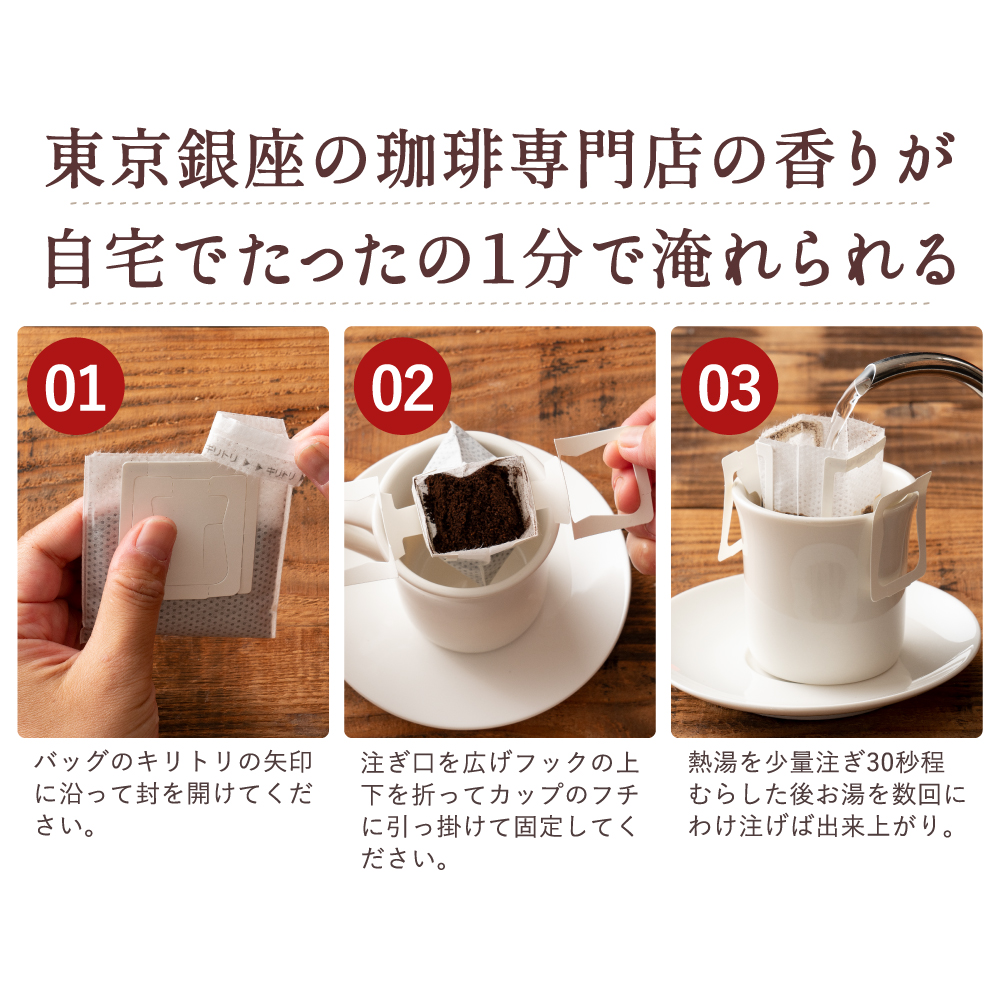 東京銀座の珈琲専門店の香りが
自宅でたったの1分で淹れられる

01

バッグのキリトリの矢印に沿って封を開けてください。

02

注ぎ口を広げフックの上下を折ってカップのフチに引っ掛けて固定してください。

03

熱湯を少量注ぎ30秒程むらした後お湯を数回にわけ注げば出来上がり。