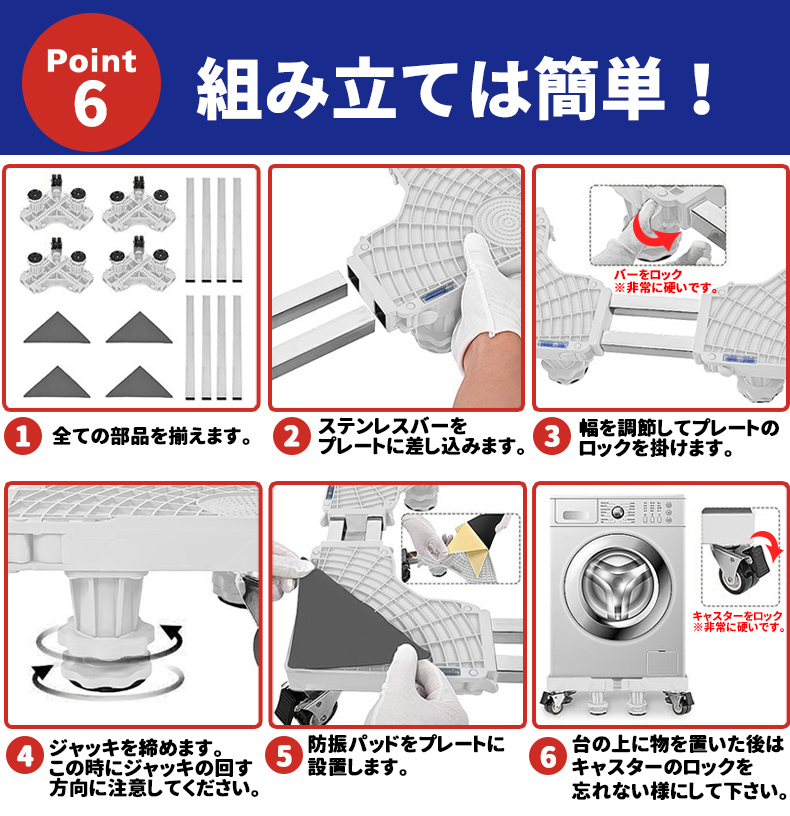 Point 6 組み立ては簡単！

バーをロック
※非常に硬いです。

1 全ての部品を揃えます。

2 ステンレスバーをプレートに差し込みます。

3 幅を調節してプレートのロックを掛けます。

キャスターをロック
※非常に硬いです。

4 ジャッキを締めます。この時にジャッキの回す方向に注意してください。

5 防振パッドをプレートに設置します。

6 台の上に物を置いた後はキャスターのロックを忘れない様にして下さい。