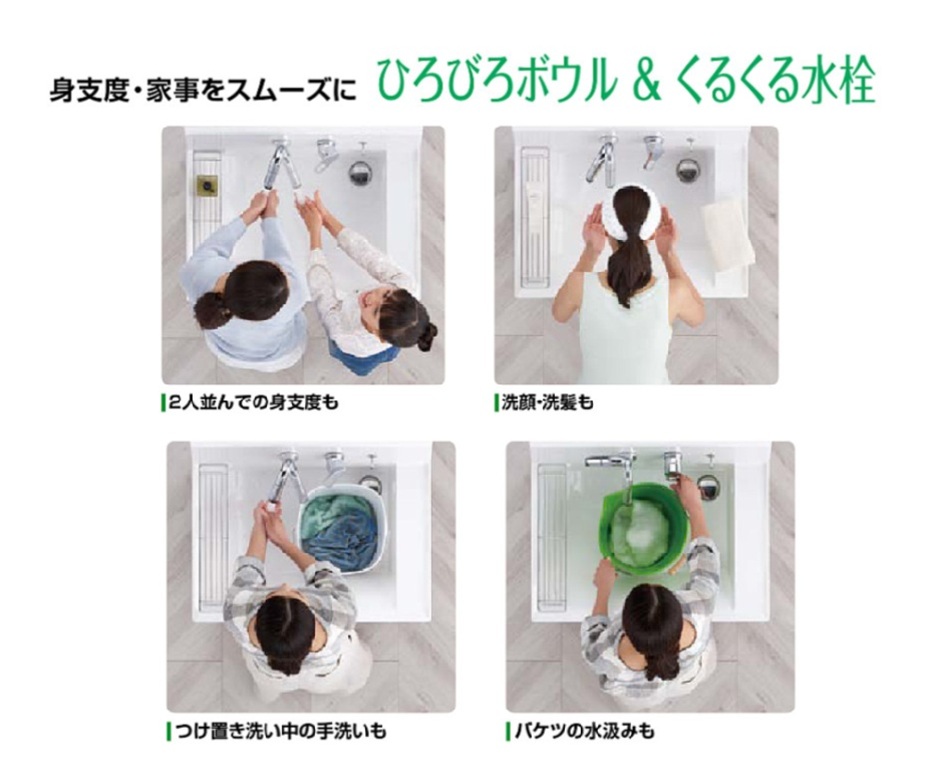 身支度・家事をスムーズに ひろびろボウル & くるくる水栓

2人並んでの身支度も

洗顔・洗髪も

つけ置き洗い中の手洗いも

バケツの水汲みも