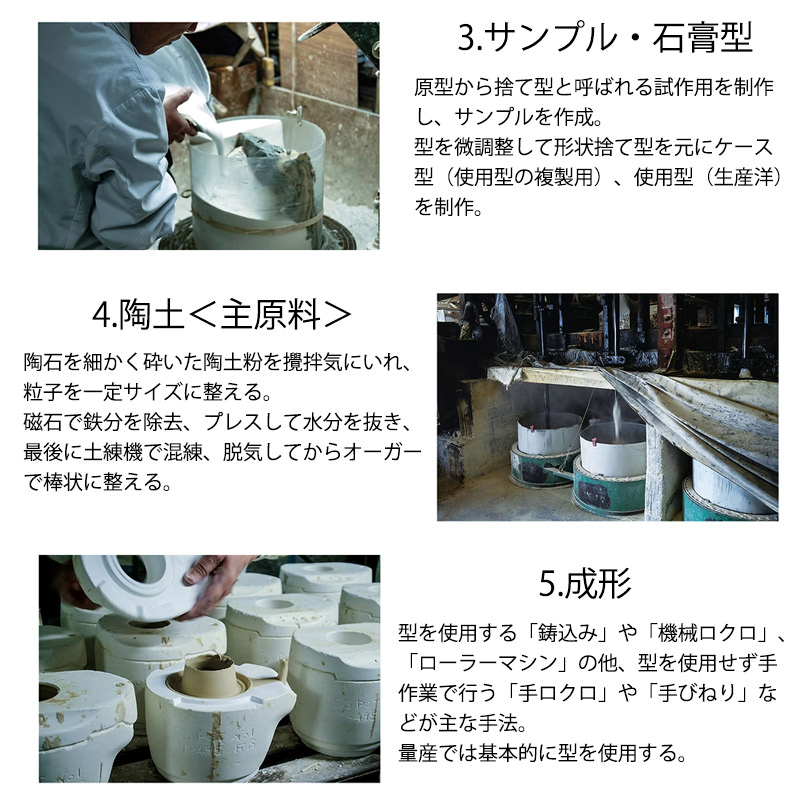 3.サンプル・石膏型

原型から捨て型と呼ばれる試作用を制作し、サンプルを作成。
型を微調整して形状捨て型を元にケース型（使用型の複製用）、使用型（生産洋）を制作。

4.陶土＜主原料＞

陶石を細かく砕いた陶土粉を攪拌気にいれ、粒子を一定サイズに整える。
磁石で鉄分を除去、プレスして水分を抜き、最後に土練機で混練、脱気してからオーガーで棒状に整える。

5.成形

型を使用する「鋳込み」や「機械ロクロ」、「ローラーマシン」の他、型を使用せず手作業で行う「手ロクロ」や「手びねり」などが主な手法。
量産では基本的に型を使用する。