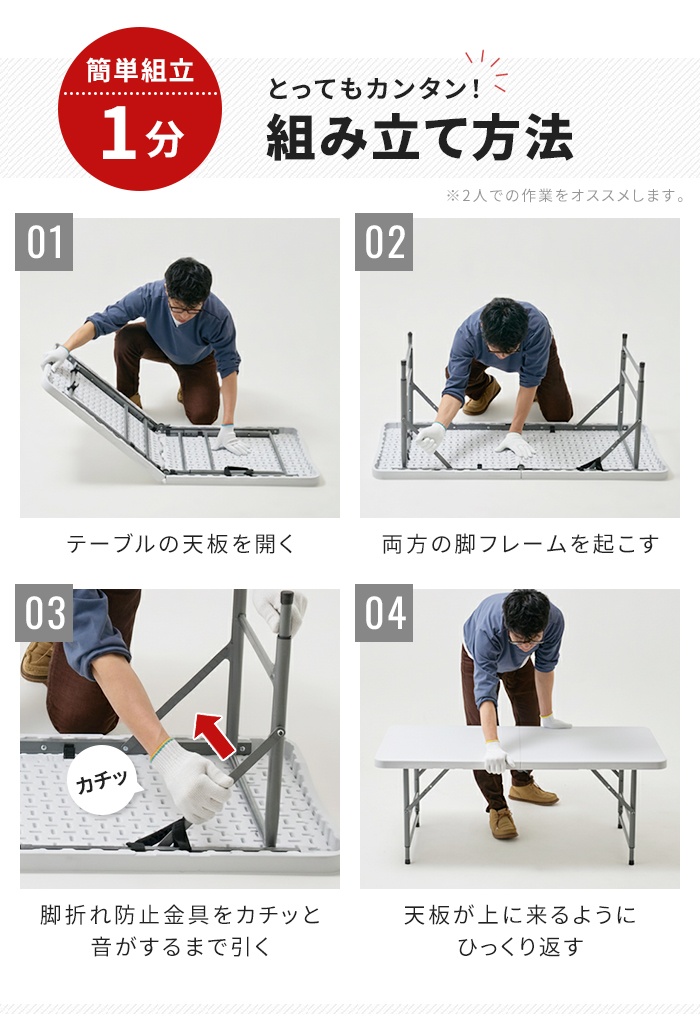 簡単組立
1分

とってもカンタン!
組み立て方法

※2人での作業をオススメします。

01
テーブルの天板を開く

02
両方の脚フレームを起こす

03
カチッ
脚折れ防止金具をカチッと音がするまで引く

04
天板が上に来るようにひっくり返す