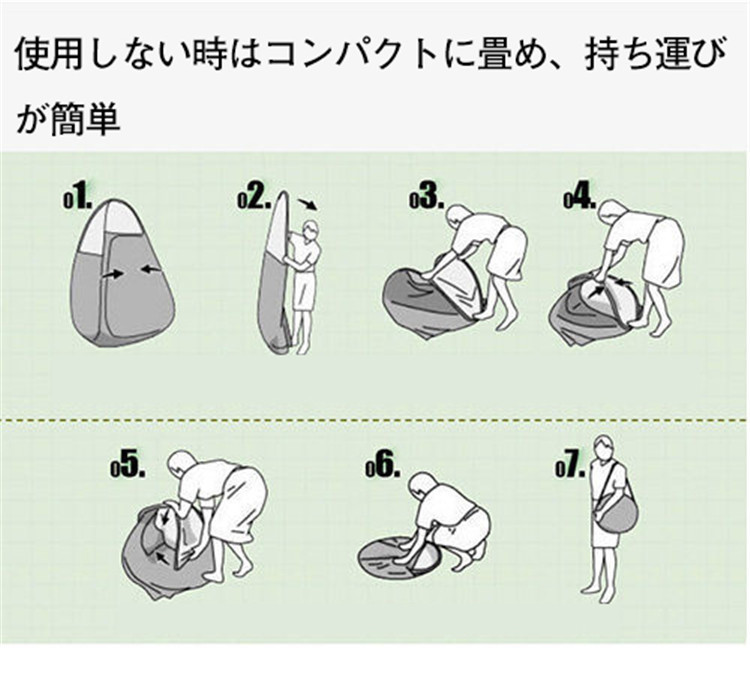 使用しない時はコンパクトに畳め、持ち運びが簡単

01.

02.

03.

04.

05.

06.

07.