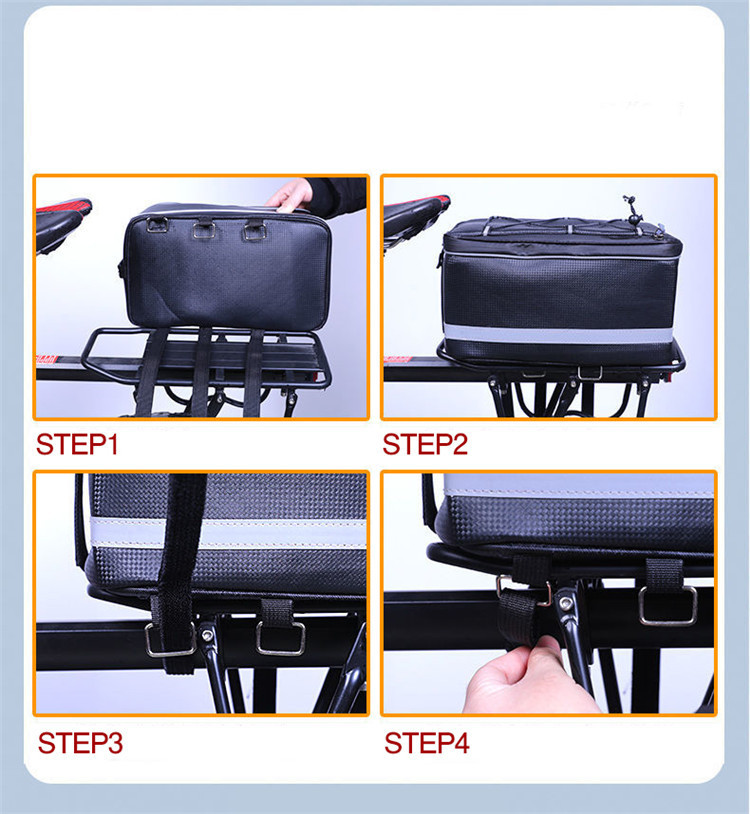 STEP1

STEP2

STEP3

STEP4