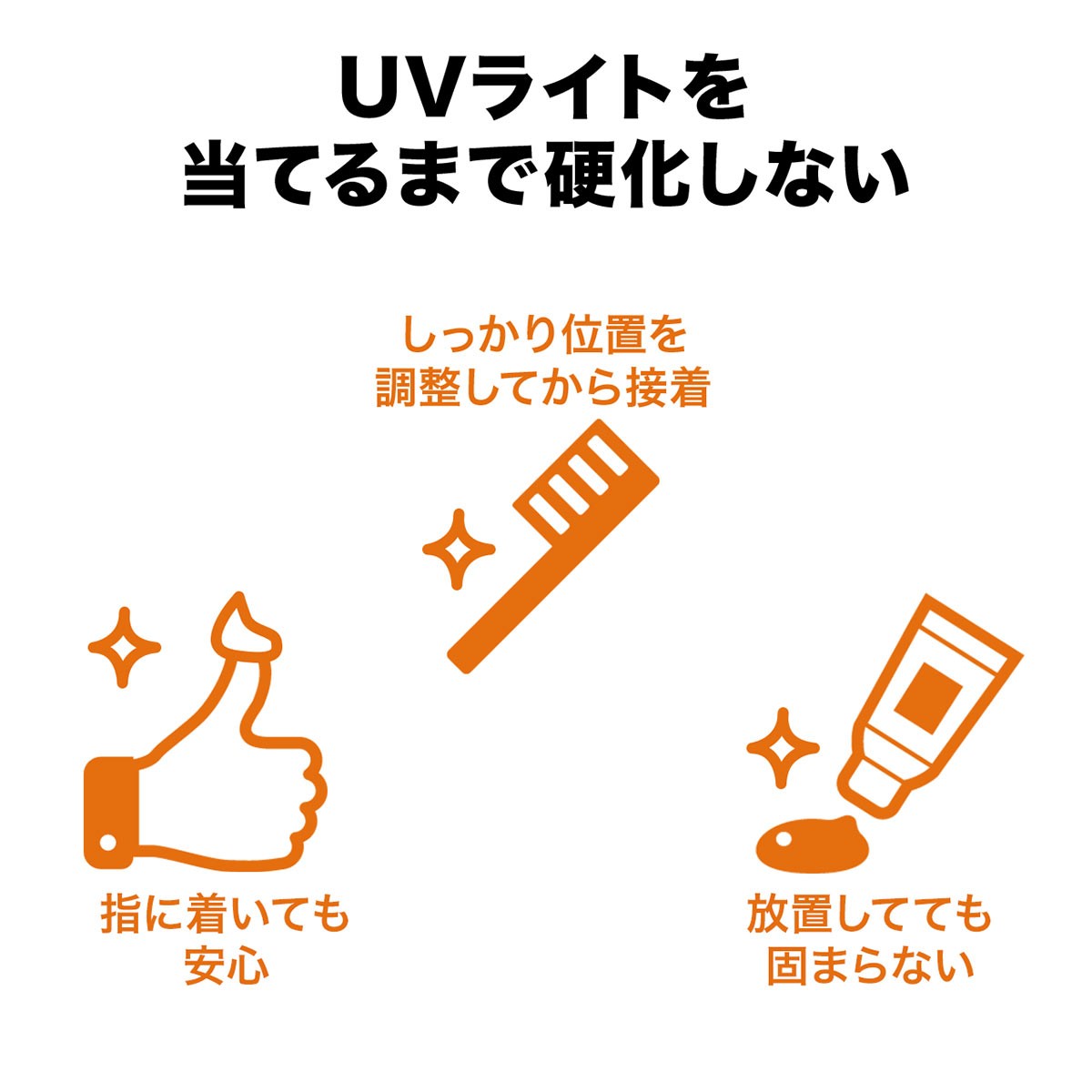 UVライトを
当てるまで硬化しない

しっかり位置を
調整してから接着

指に着いても
安心

放置してても
固まらない