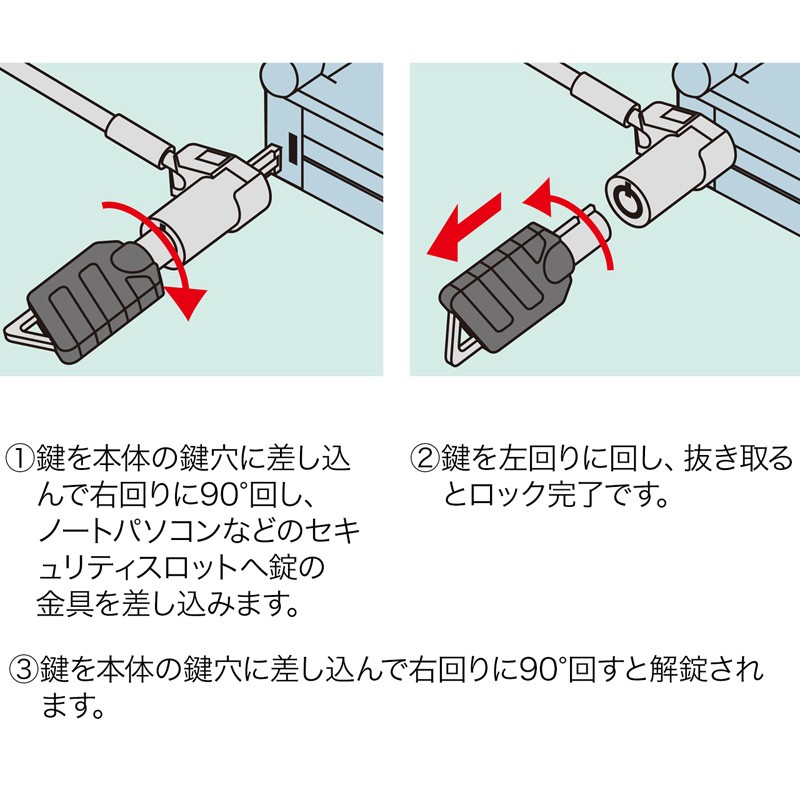 ①鍵を本体の鍵穴に差し込んで右回りに90°回し、ノートパソコンなどのセキュリティスロットへ錠の金具を差し込みます。

②鍵を左回りに回し、抜き取るとロック完了です。

③鍵を本体の鍵穴に差し込んで右回りに90°回すと解錠されます。