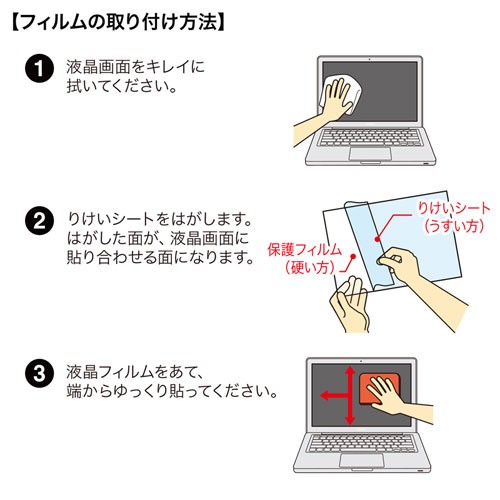 【フィルムの取り付け方法】

1 液晶画面をキレイに拭いてください。

2 りけいシートをはがします。はがした面が、液晶画面に貼り合わせる面になります。

りけいシート（うすい方）

保護フィルム（硬い方）

3 液晶フィルムをあて、端からゆっくり貼ってください。