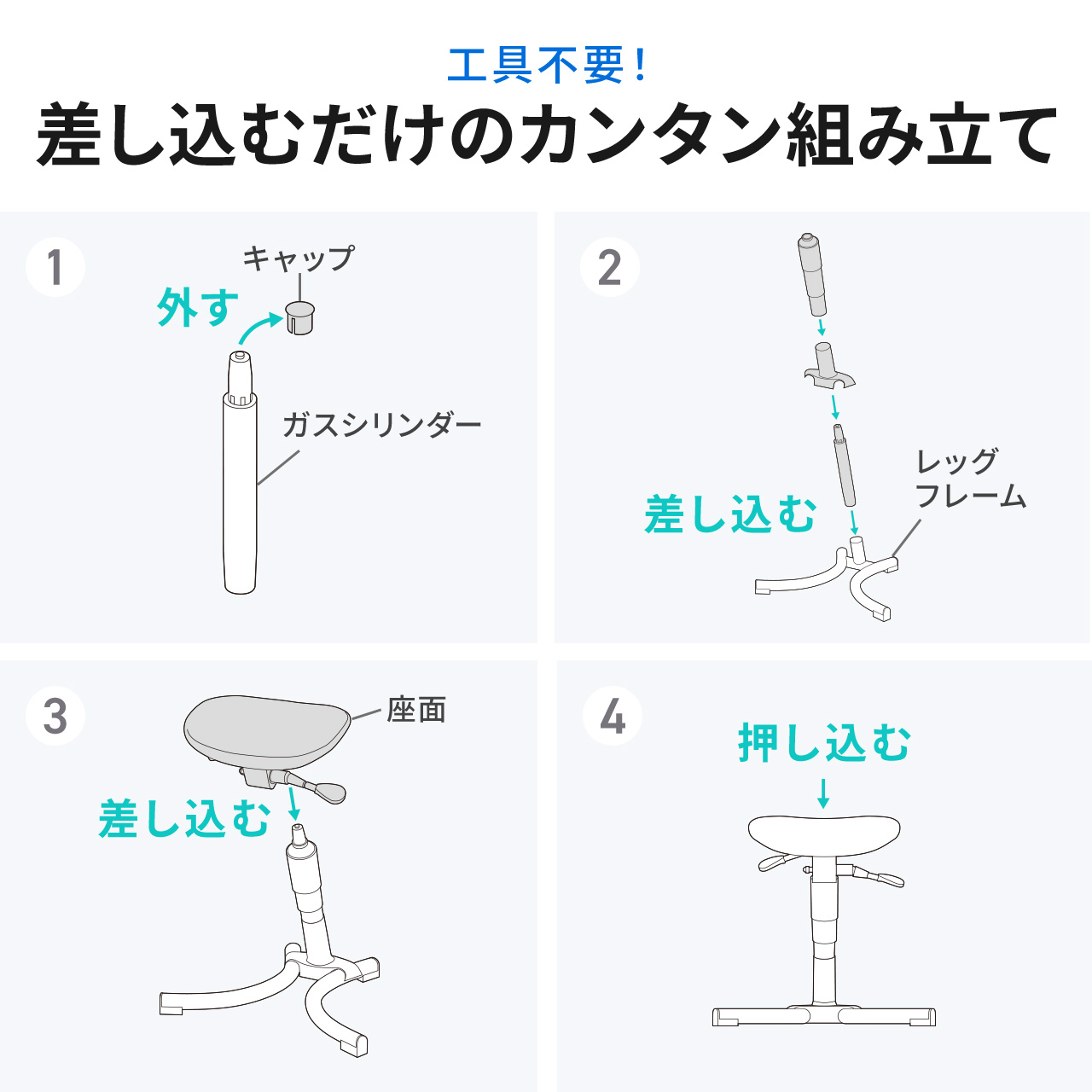 工具不要！
差し込むだけのカンタン組み立て

1
キャップ
外す
ガスシリンダー

2
差し込む
レッグフレーム

3
座面
差し込む

4
押し込む