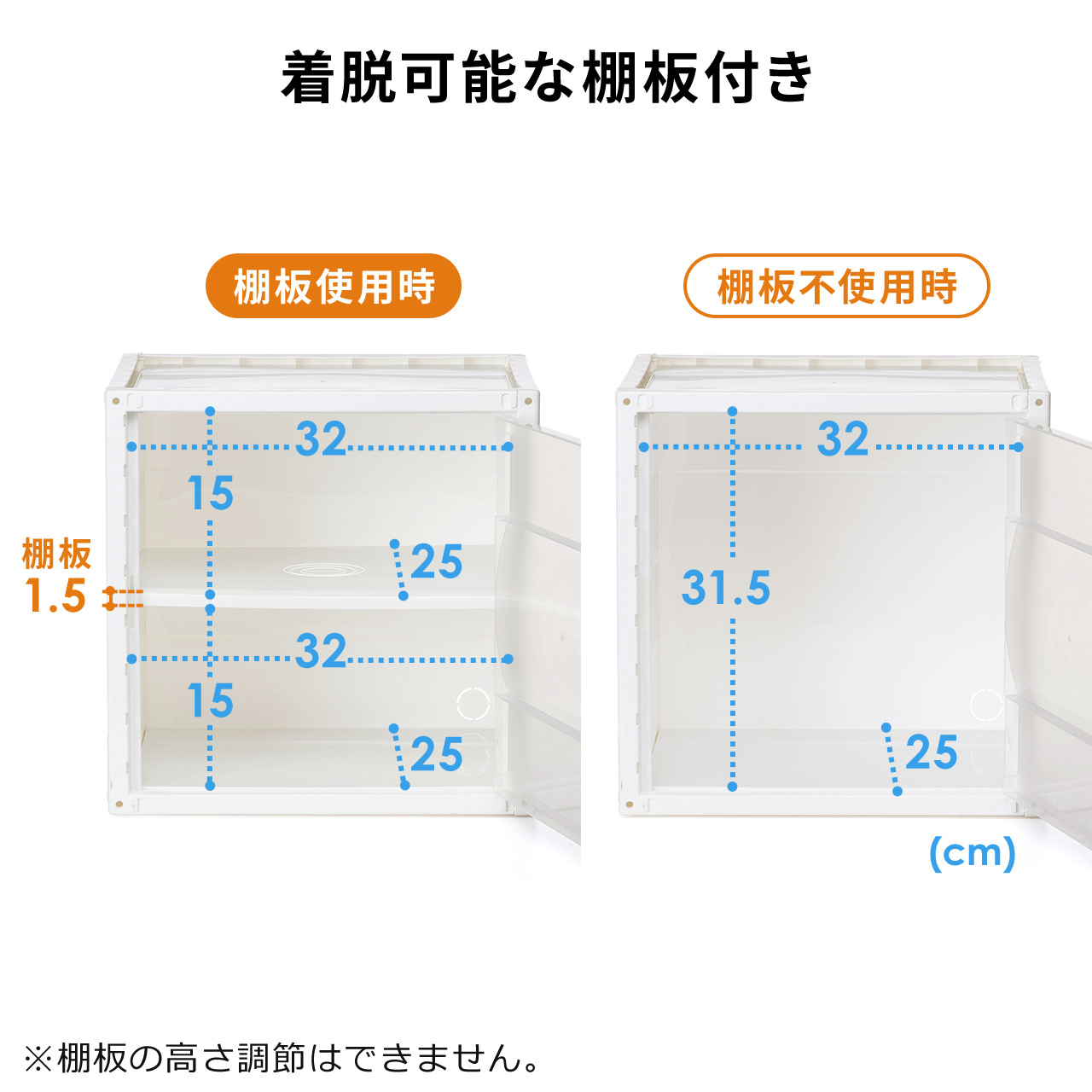 着脱可能な棚板付き

棚板使用時

32
15
25
棚板
1.5
32
15
25

棚板不使用時

32
31.5
25
(cm)

※棚板の高さ調節はできません。