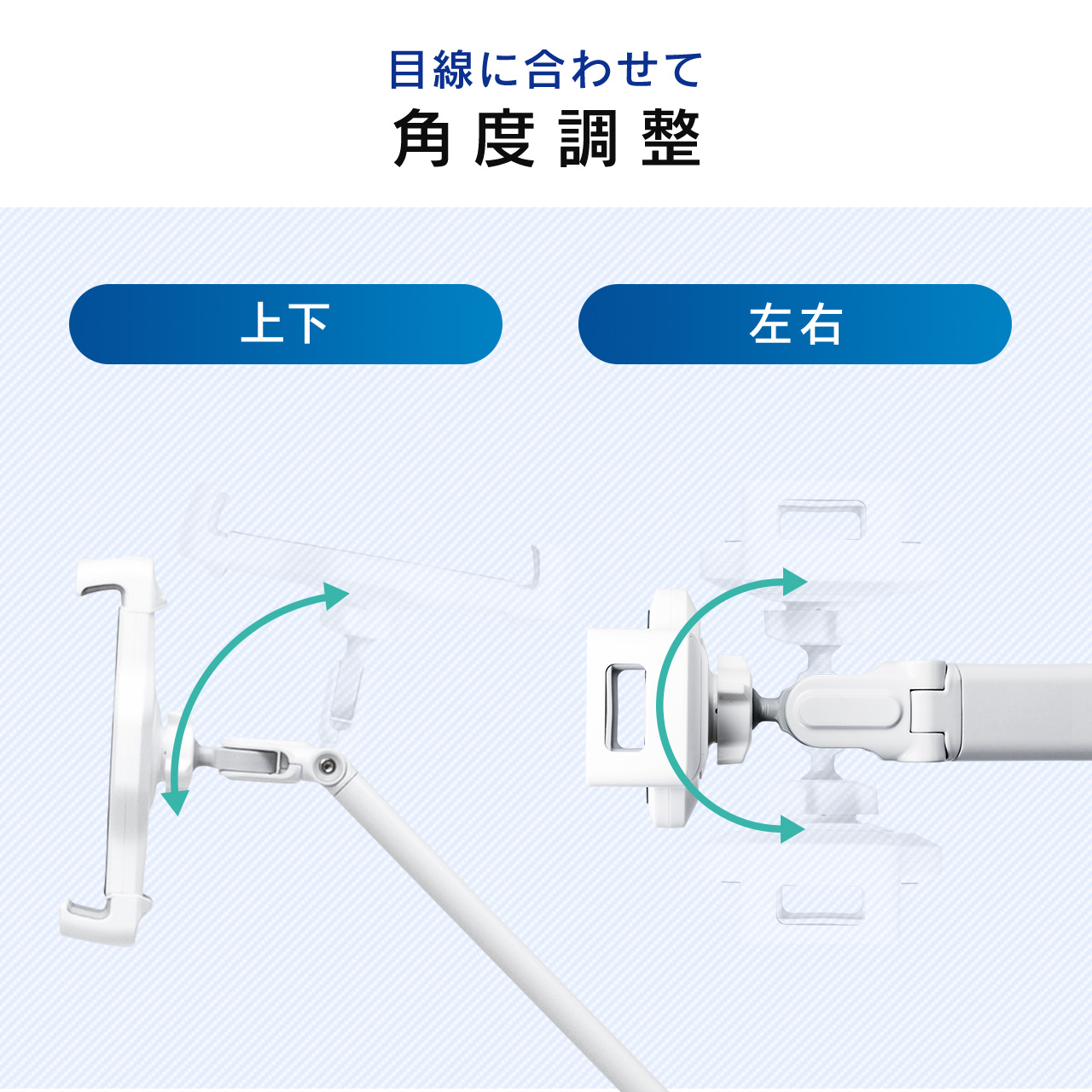 目線に合わせて
角度調整

上下

左右