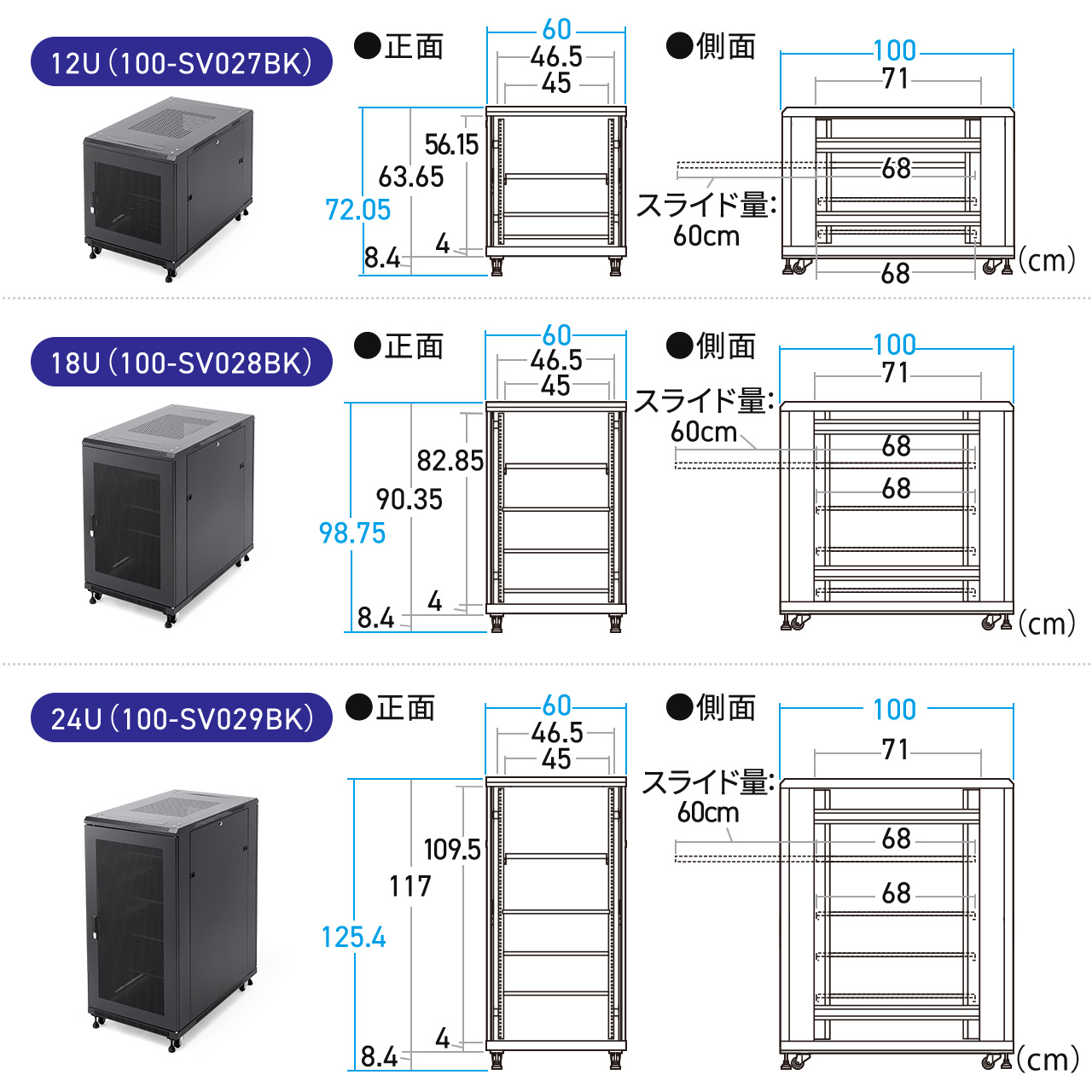 12U（100-SV027BK）

●正面

60
46.5
45
56.15
63.65
72.05
4
8.4

●側面

100
71
68
スライド量:
60cm
68
(cm)

18U（100-SV028BK）

●正面

60
46.5
45
82.85
90.35
98.75
4
8.4

●側面

100
71
スライド量:
60cm
68
68
(cm)

24U（100-SV029BK）

●正面

60
46.5
45
109.5
117
125.4
4
8.4

●側面

100
71
スライド量:
60cm
68
68
(cm)