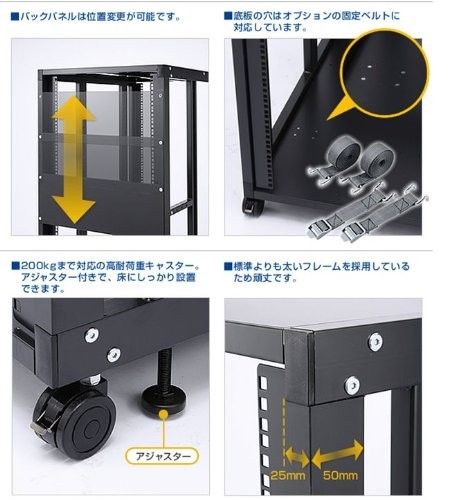 ■バックパネルは位置変更が可能です。

■底板の穴はオプションの固定ベルトに対応しています。

■200kgまで対応の高耐荷重キャスター。アジャスター付きで、床にしっかり設置できます。

アジャスター

■標準よりも太いフレームを採用しているため頑丈です。

25mm

50mm