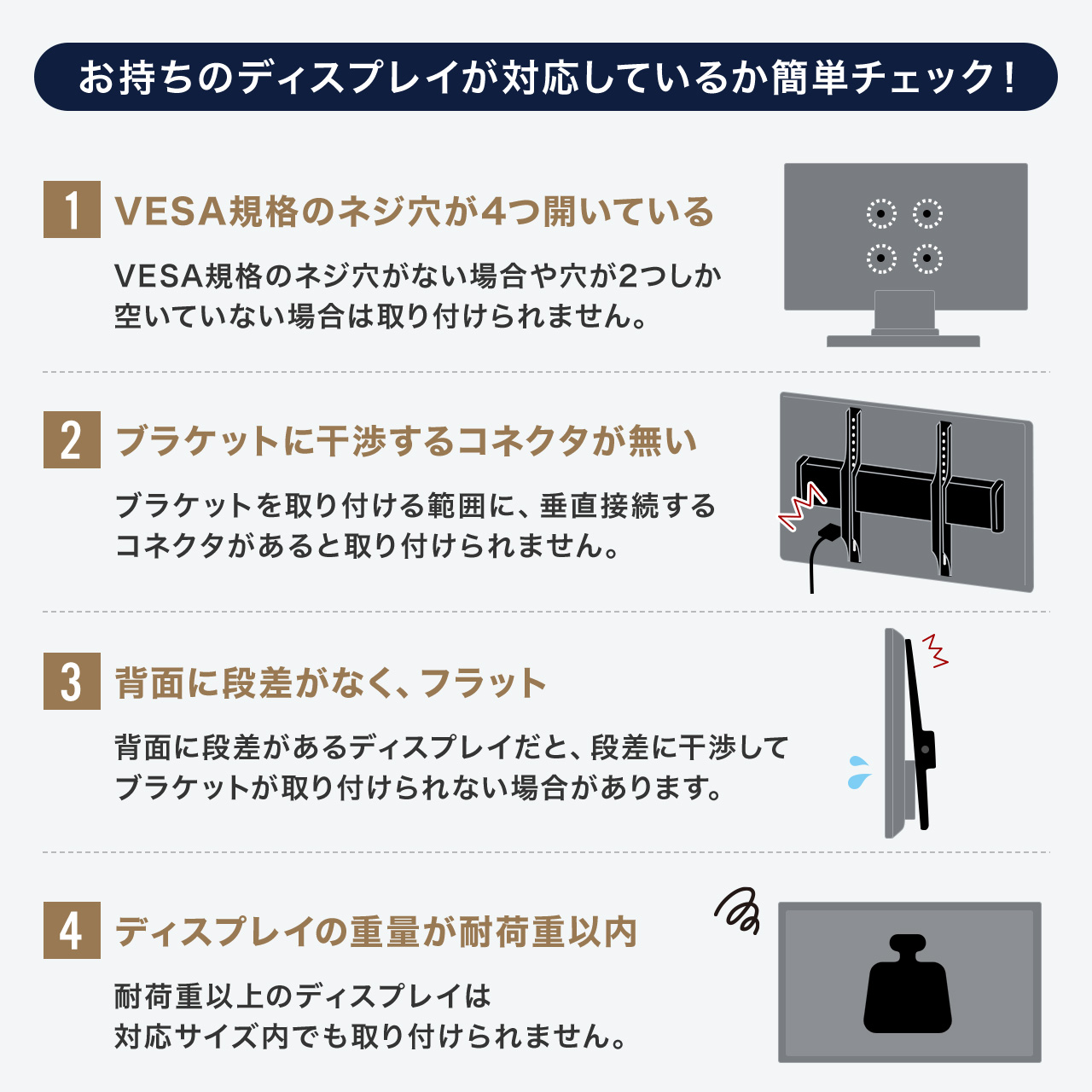 お持ちのディスプレイが対応しているか簡単チェック！

1 VESA規格のネジ穴が4つ開いている

VESA規格のネジ穴がない場合や穴が2つしか空いていない場合は取り付けられません。

2 ブラケットに干渉するコネクタが無い

ブラケットを取り付ける範囲に、垂直接続するコネクタがあると取り付けられません。

3 背面に段差がなく、フラット

背面に段差があるディスプレイだと、段差に干渉してブラケットが取り付けられない場合があります。

4 ディスプレイの重量が耐荷重以内

耐荷重以上のディスプレイは対応サイズ内でも取り付けられません。