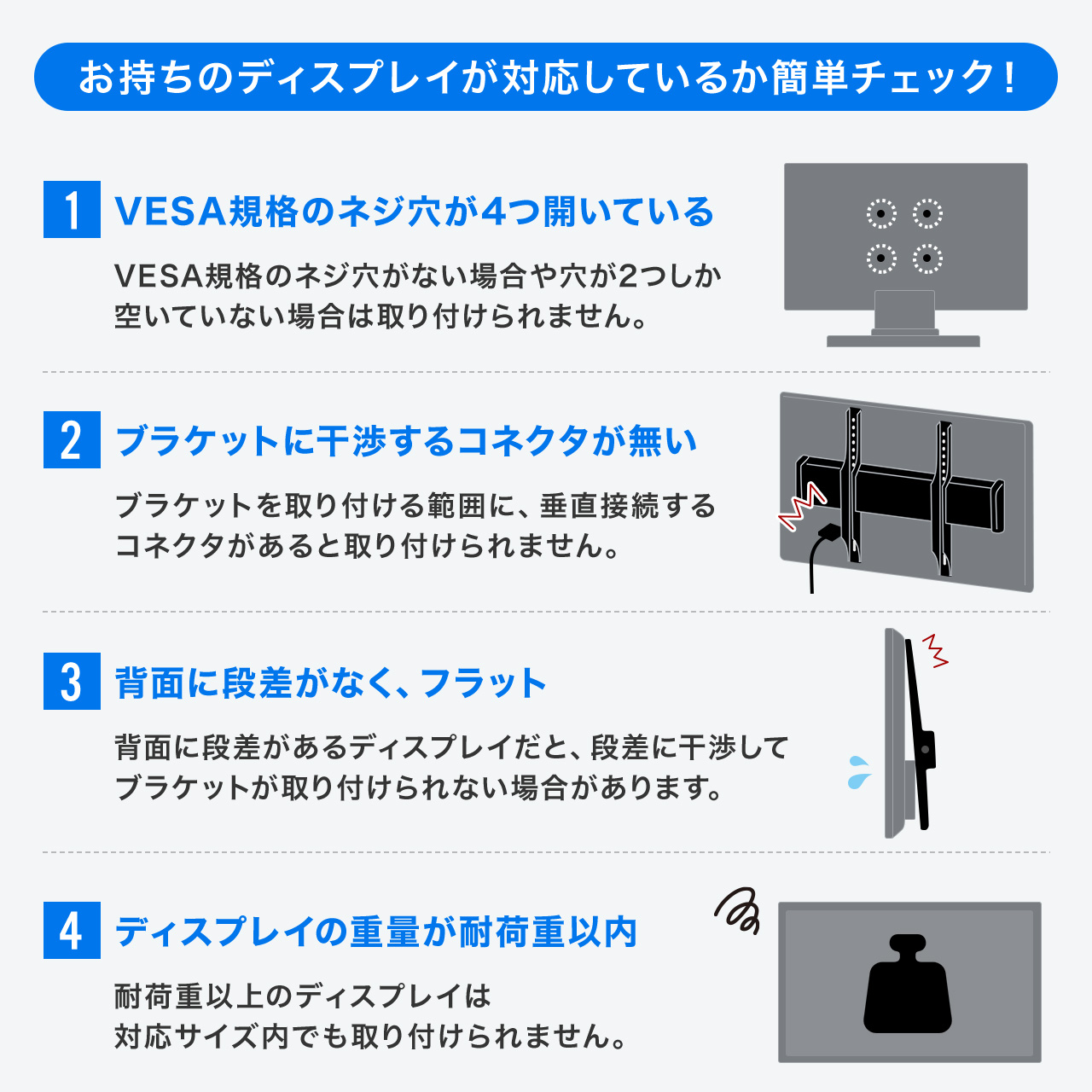 お持ちのディスプレイが対応しているか簡単チェック！

1 VESA規格のネジ穴が4つ開いている

VESA規格のネジ穴がない場合や穴が2つしか空いていない場合は取り付けられません。

2 ブラケットに干渉するコネクタが無い

ブラケットを取り付ける範囲に、垂直接続するコネクタがあると取り付けられません。

3 背面に段差がなく、フラット

背面に段差があるディスプレイだと、段差に干渉してブラケットが取り付けられない場合があります。

4 ディスプレイの重量が耐荷重以内

耐荷重以上のディスプレイは対応サイズ内でも取り付けられません。