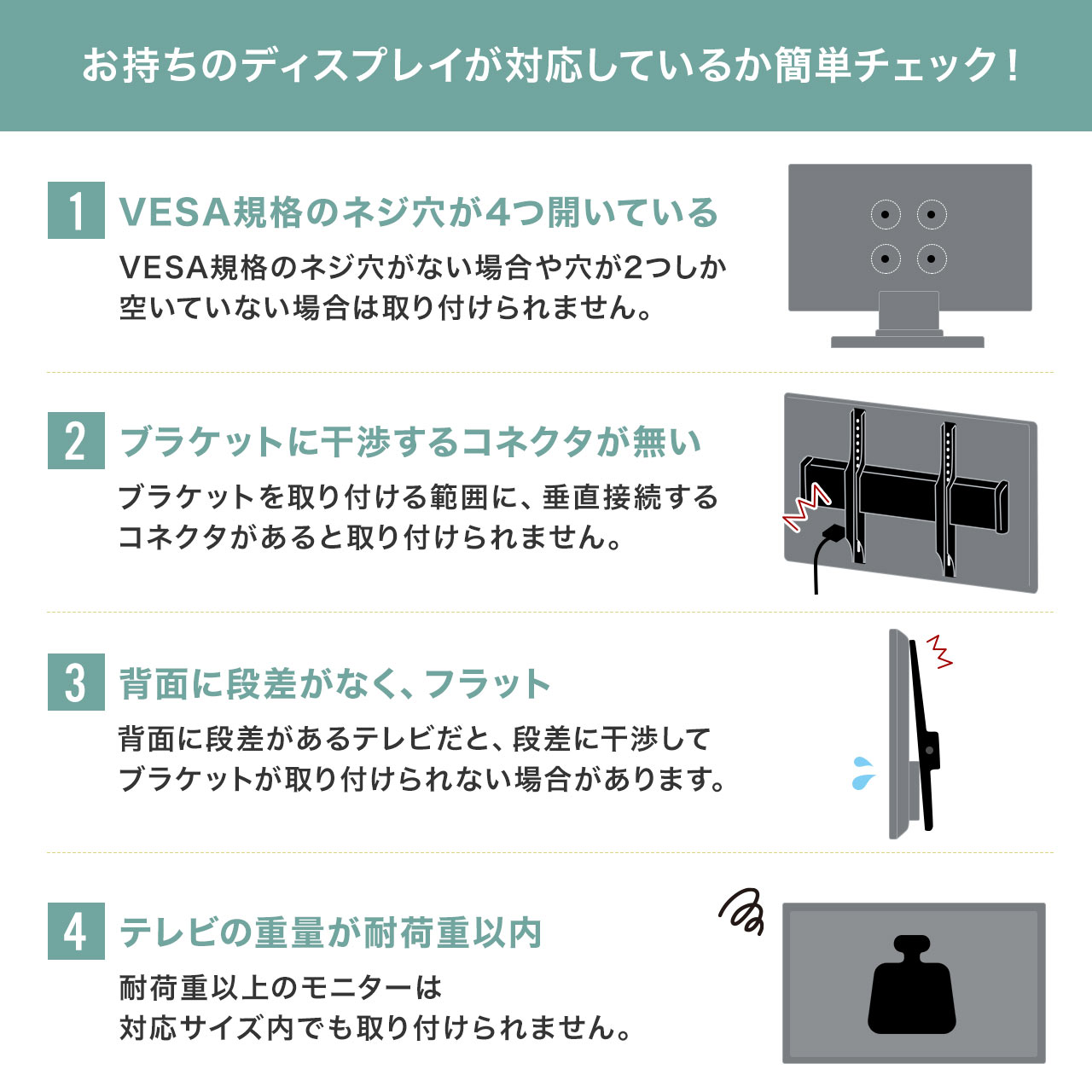 お持ちのディスプレイが対応しているか簡単チェック！

1 VESA規格のネジ穴が4つ開いている

VESA規格のネジ穴がない場合や穴が2つしか空いていない場合は取り付けられません。

2 ブラケットに干渉するコネクタが無い

ブラケットを取り付ける範囲に、垂直接続するコネクタがあると取り付けられません。

3 背面に段差がなく、フラット

背面に段差があるテレビだと、段差に干渉してブラケットが取り付けられない場合があります。

4 テレビの重量が耐荷重以内

耐荷重以上のモニターは対応サイズ内でも取り付けられません。