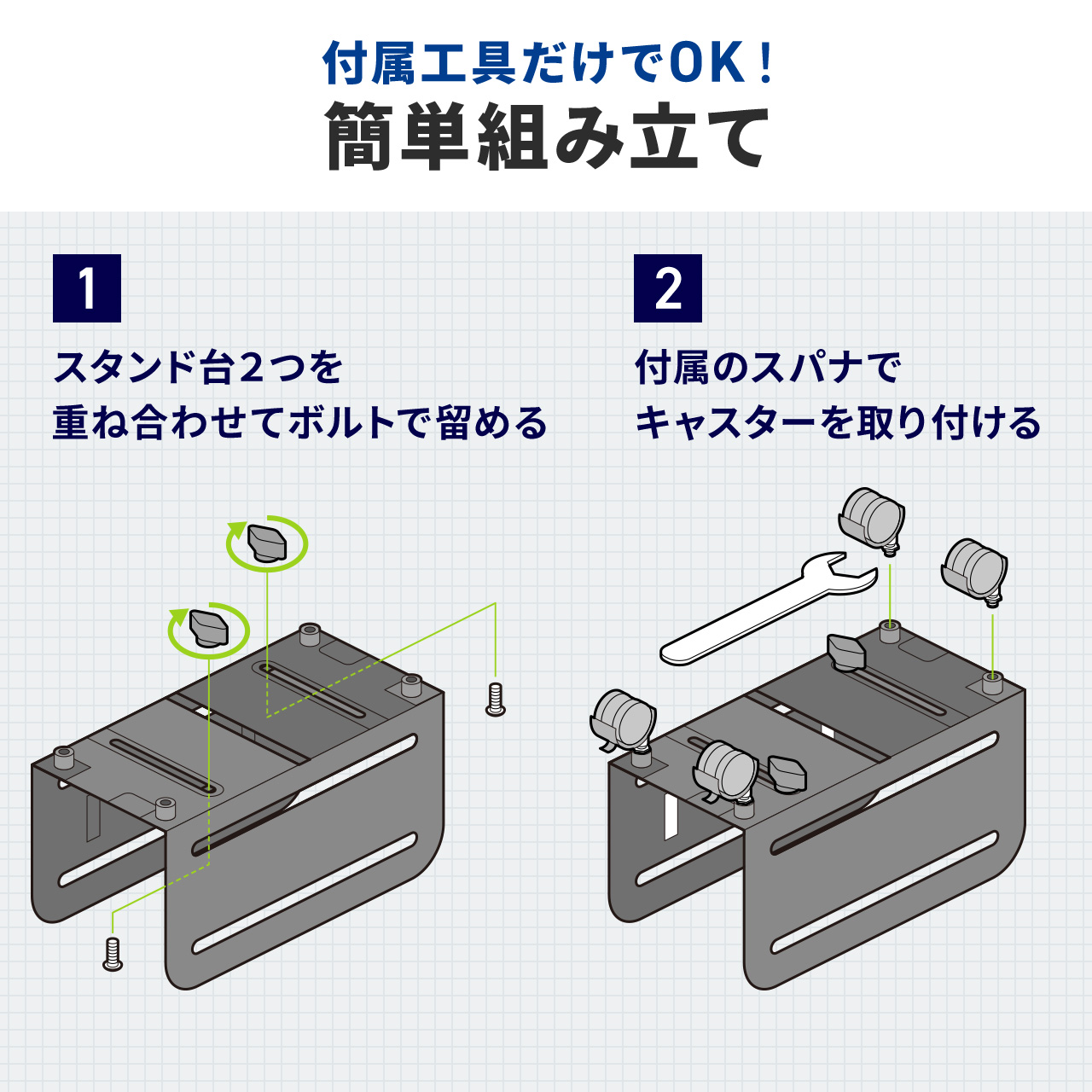 付属工具だけでOK！
簡単組み立て

1

スタンド台2つを
重ね合わせてボルトで留める

2

付属のスパナで
キャスターを取り付ける