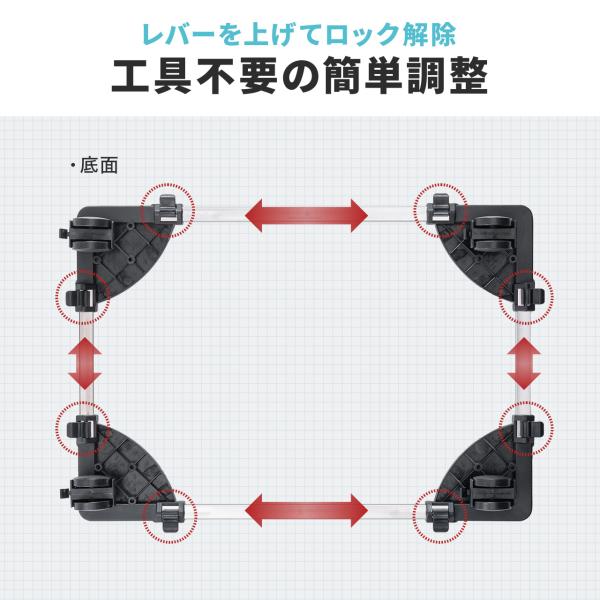 レバーを上げてロック解除
工具不要の簡単調整

・底面