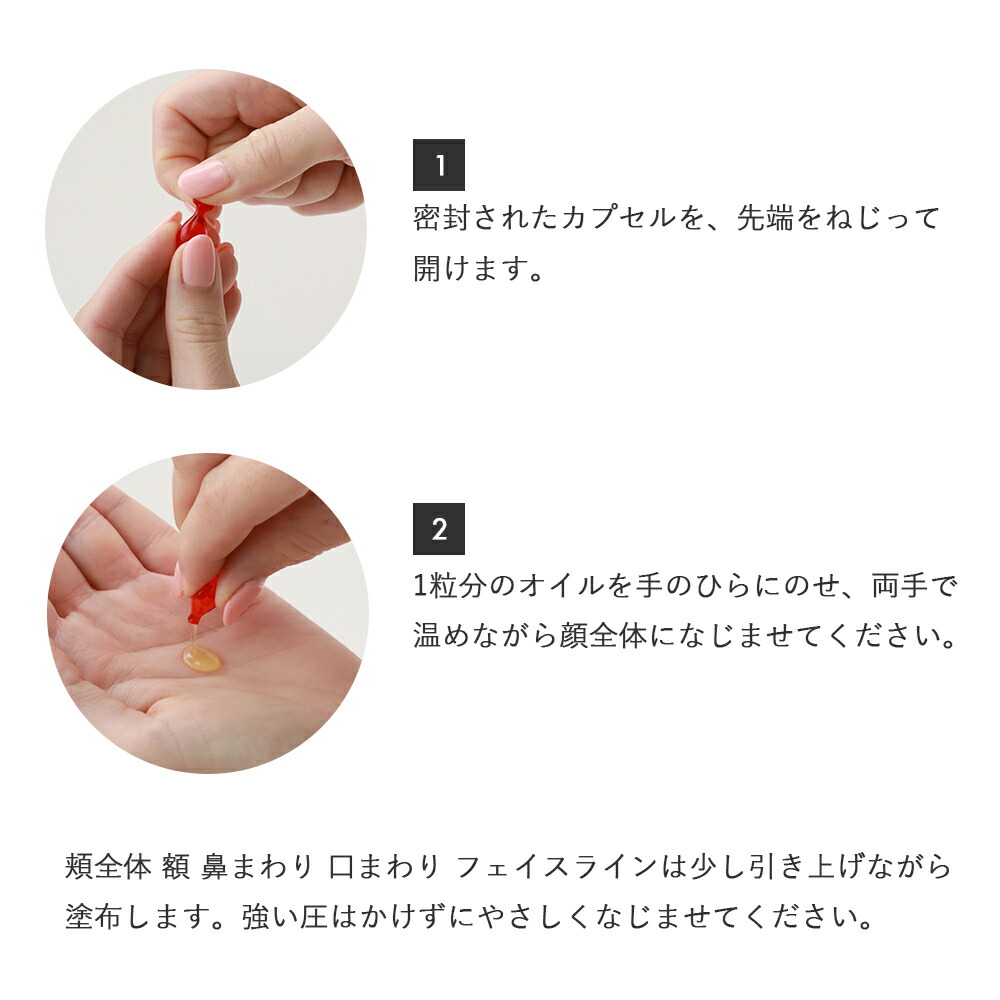 1
密封されたカプセルを、先端をねじって開けます。

2
1粒分のオイルを手のひらにのせ、両手で温めながら顔全体になじませてください。

頬全体 額 鼻まわり 口まわり フェイスラインは少し引き上げながら塗布します。強い圧はかけずにやさしくなじませてください。