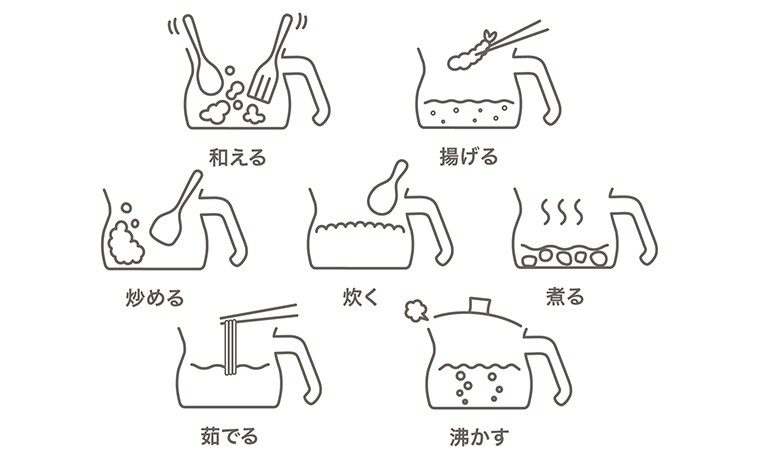 和える

揚げる

炒める

炊く

煮る

茹でる

沸かす