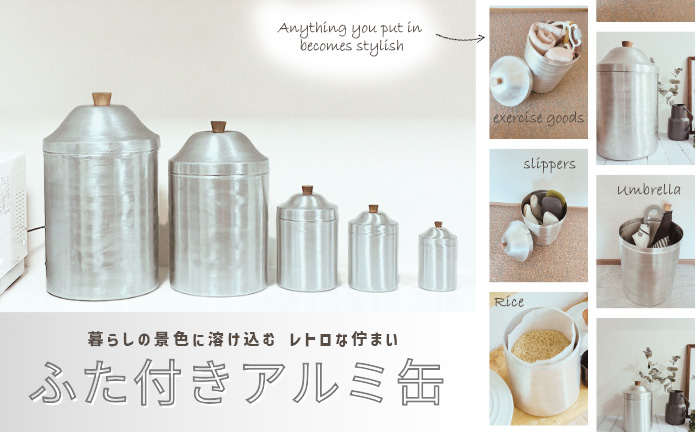 Anything you put in becomes stylish

exercise goods

slippers

Umbrella

Rice

暮らしの景色に溶け込む レトロな佇まい

ふた付きアルミ缶