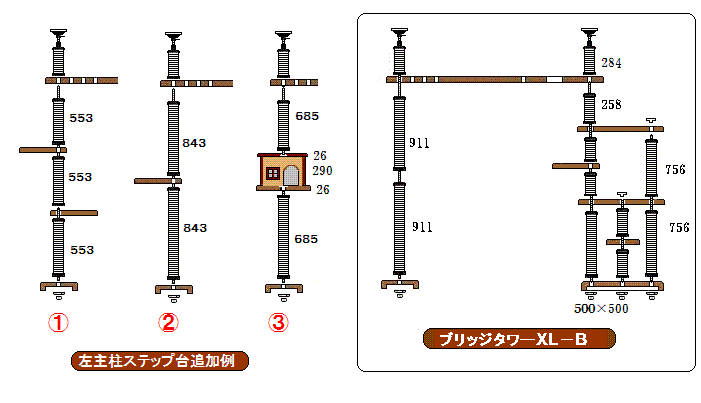 553

553

553

843

843

685

26

290

26

685

①

②

③

左主柱ステップ台追加例

911

911

284

258

756

756

500×500

ブリッジタワーXL－B