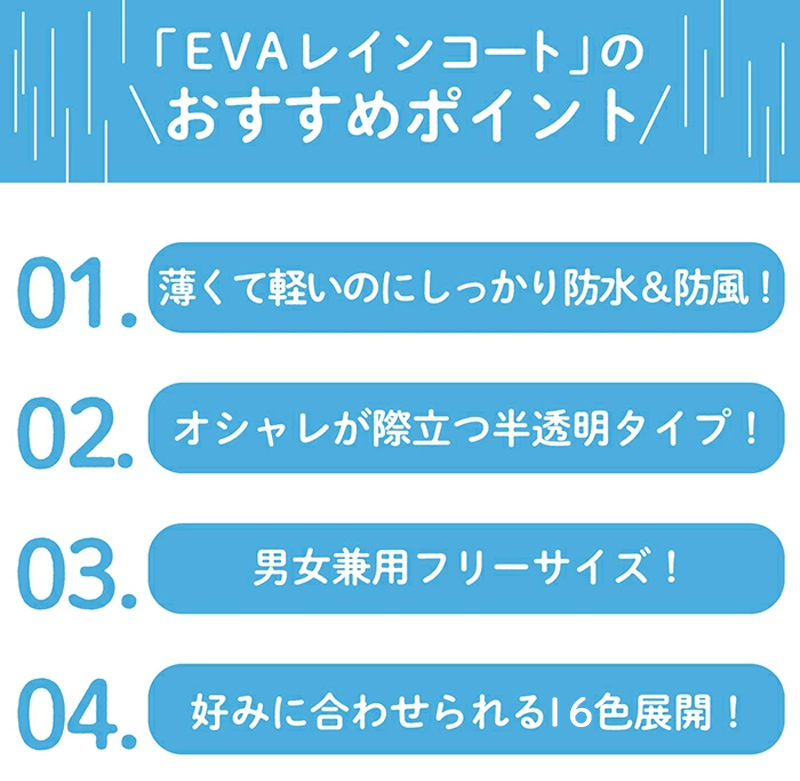 「EVAレインコート」の
\おすすめポイント/

01.
薄くて軽いのにしっかり防水&防風!

02.
オシャレが際立つ半透明タイプ!

03.
男女兼用フリーサイズ!

04.
好みに合わせられる16色展開!