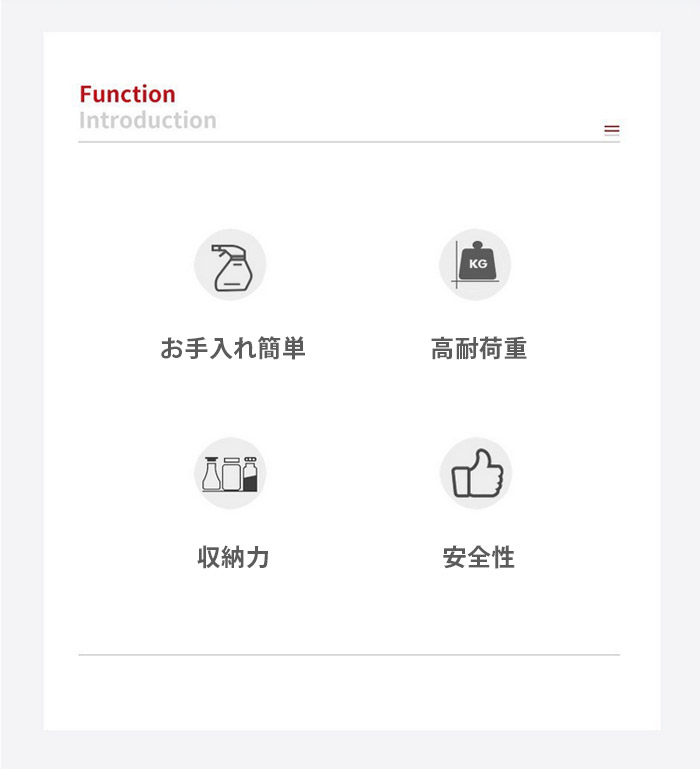 Function
Introduction

KG

お手入れ簡単

高耐荷重

収納力

安全性