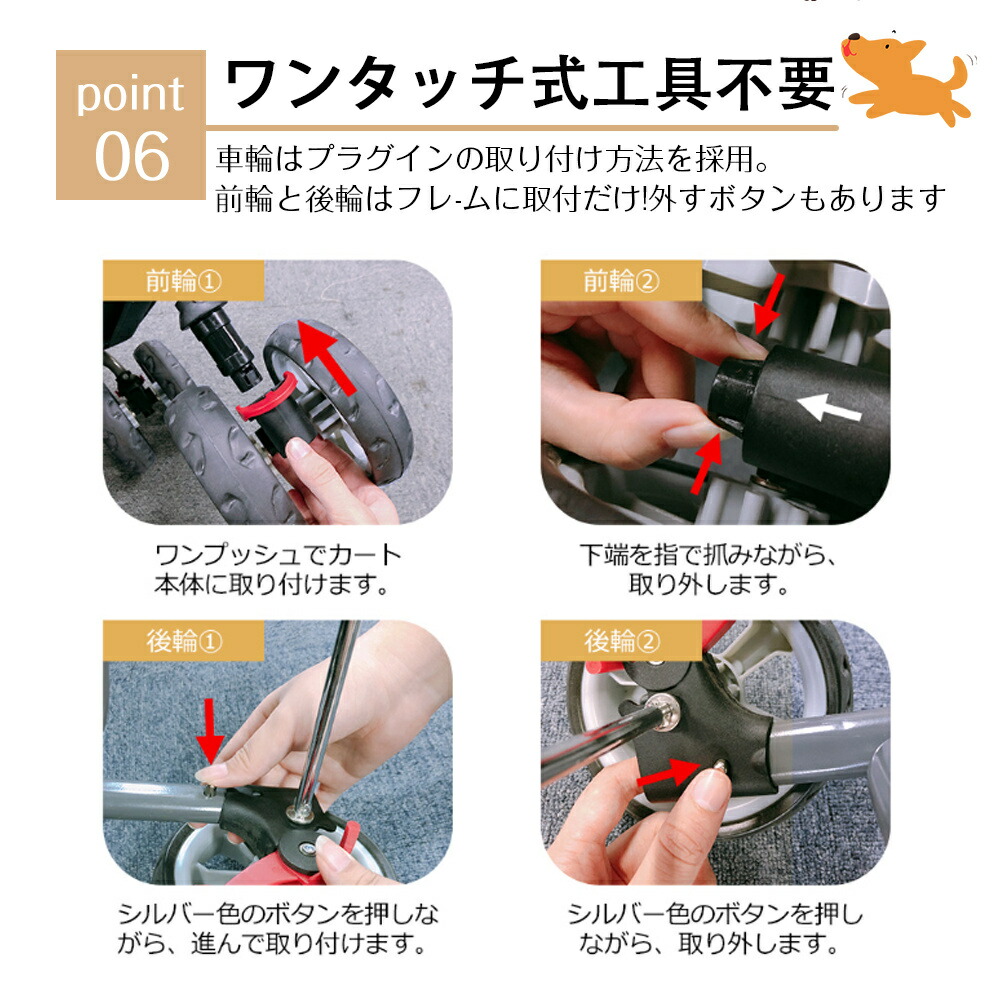 point 06

ワンタッチ式工具不要

車輪はプラグインの取り付け方法を採用。
前輪と後輪はフレ-ムに取付だけ!外すボタンもあります

前輪①

ワンプッシュでカート本体に取り付けます。

前輪②

下端を指で抓みながら、取り外します。

後輪①

シルバー色のボタンを押しながら、進んで取り付けます。

後輪②

シルバー色のボタンを押しながら、取り外します。