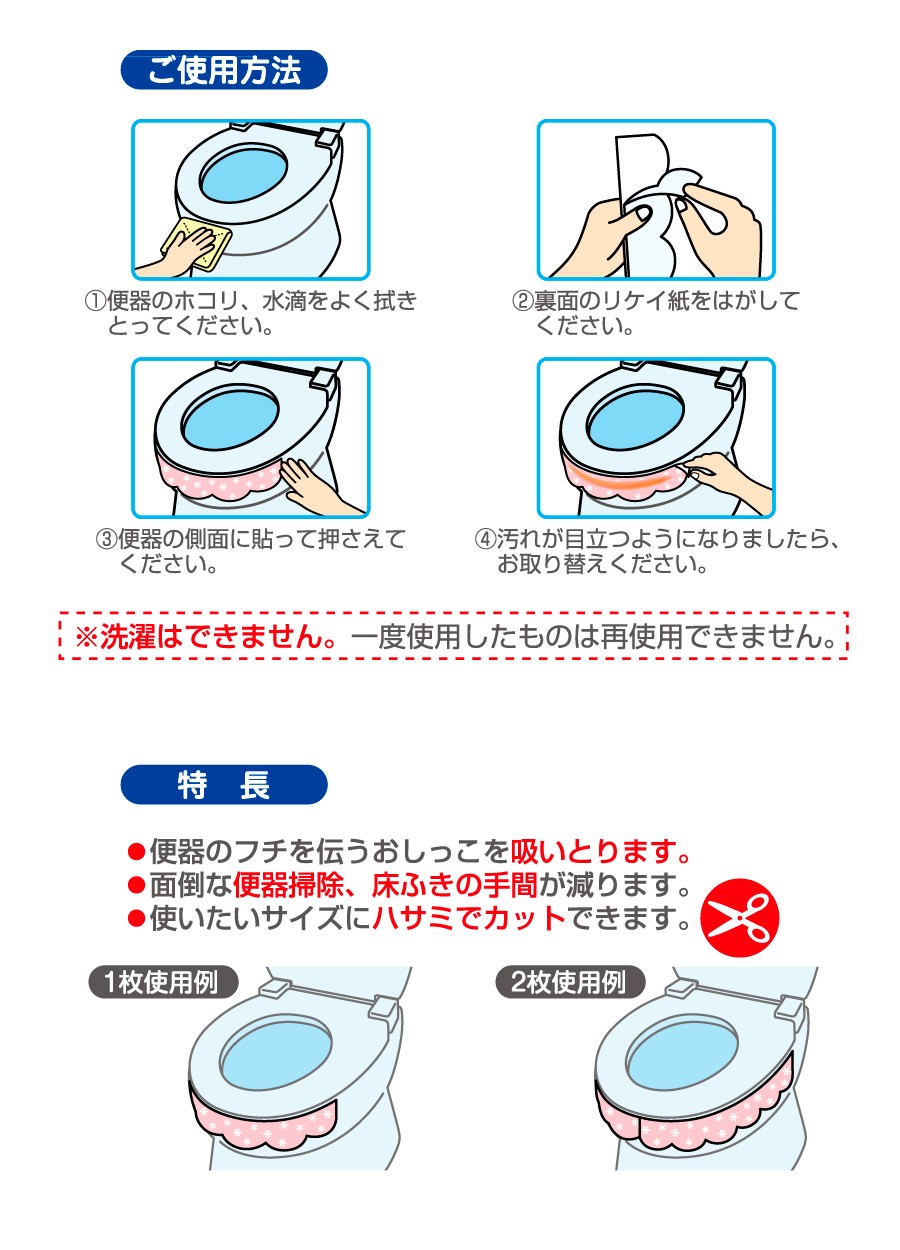 ご使用方法

①便器のホコリ、水滴をよく拭きとってください。

②裏面のリケイ紙をはがしてください。

③便器の側面に貼って押さえてください。

④汚れが目立つようになりましたら、お取り替えください。

※洗濯はできません。一度使用したものは再使用できません。

特　長

●便器のフチを伝うおしっこを吸いとります。
●面倒な便器掃除、床ふきの手間が減ります。
●使いたいサイズにハサミでカットできます。

1枚使用例

2枚使用例