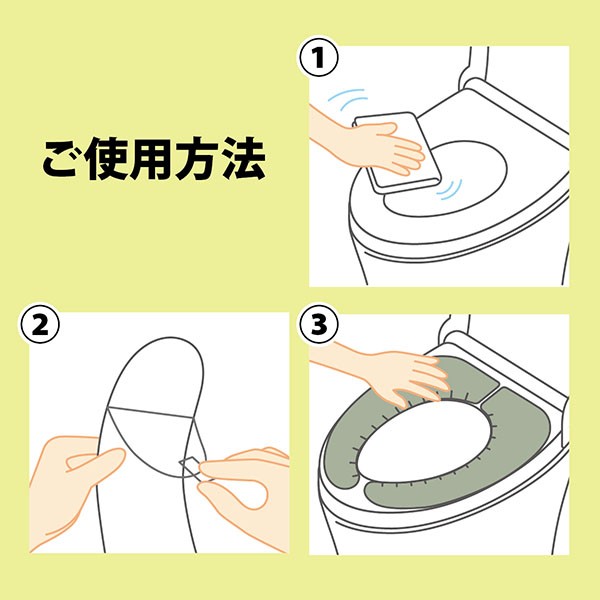 ご使用方法

1

2

3