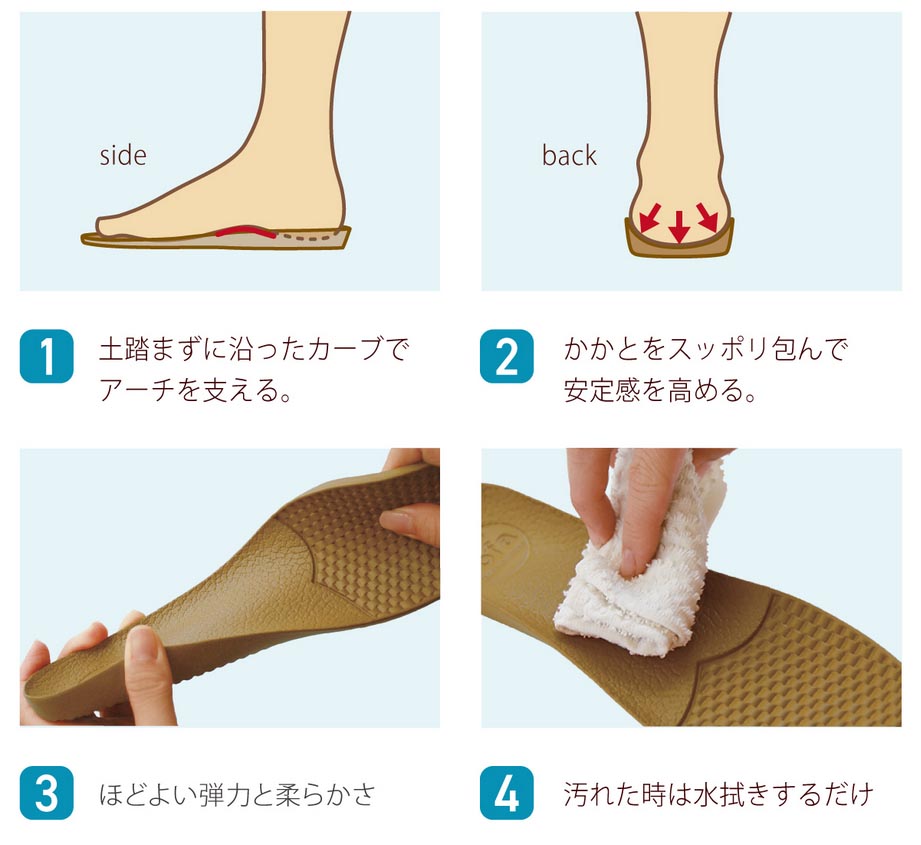 side

back

1 土踏まずに沿ったカーブでアーチを支える。

2 かかとをスッポリ包んで安定感を高める。

3 ほどよい弾力と柔らかさ

4 汚れた時は水拭きするだけ