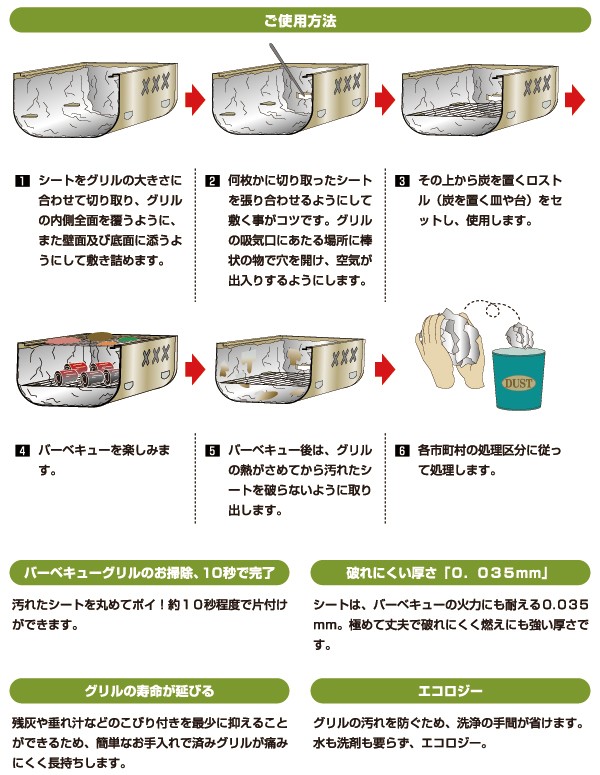 ご使用方法

XXX

XXX

XXX

1 シートをグリルの大きさに合わせて切り取り、グリルの内側全面を覆うように、また壁面及び底面に添うようにして敷き詰めます。

2 何枚かに切り取ったシートを張り合わせるようにして敷く事がコツです。グリルの吸気口にあたる場所に棒状の物で穴を開け、空気が出入りするようにします。

3 その上から炭を置くロストル（炭を置く皿や台）をセットし、使用します。

XXX

XXX

DUST

4 バーベキューを楽しみます。

5 バーベキュー後は、グリルの熱がさめてから汚れたシートを破らないように取り出します。

6 各市町村の処理区分に従って処理します。

バーベキューグリルのお掃除、10秒で完了

汚れたシートを丸めてポイ！約10秒程度で片付けができます。

破れにくい厚さ「0．035mm」

シートは、バーベキューの火力にも耐える0.035mm。極めて丈夫で破れにくく燃えにも強い厚さです。

グリルの寿命が延びる

残灰や垂れ汁などのこびり付きを最少に抑えることができるため、簡単なお手入れで済みグリルが痛みにくく長持ちします。

エコロジー

グリルの汚れを防ぐため、洗浄の手間が省けます。水も洗剤も要らず、エコロジー。