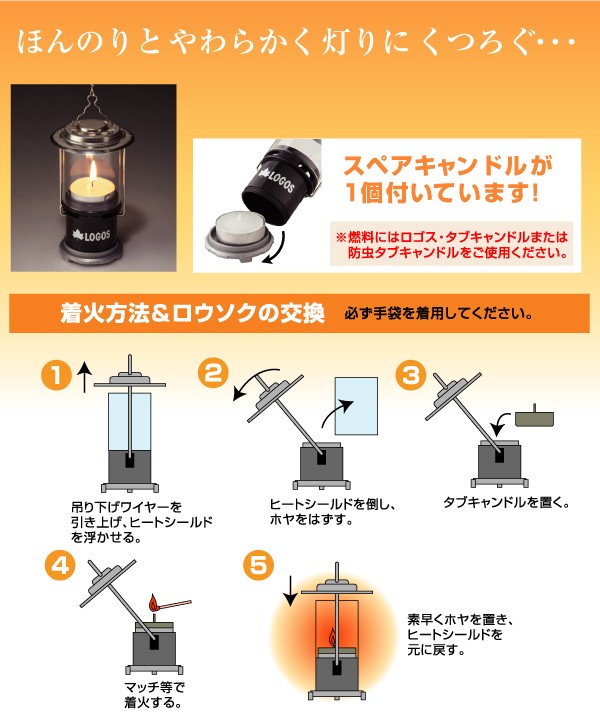 ほんのりとやわらかく灯りにくつろぐ・・・

LOGOS

LOGOS

スペアキャンドルが1個付いています!

※燃料にはロゴス・タブキャンドルまたは防虫タブキャンドルをご使用ください。

着火方法&ロウソクの交換

必ず手袋を着用してください。

1

吊り下げワイヤーを引き上げ、ヒートシールドを浮かせる。

2

ヒートシールドを倒し、ホヤをはずす。

3

タブキャンドルを置く。

4

マッチ等で着火する。

5

素早くホヤを置き、ヒートシールドを元に戻す。