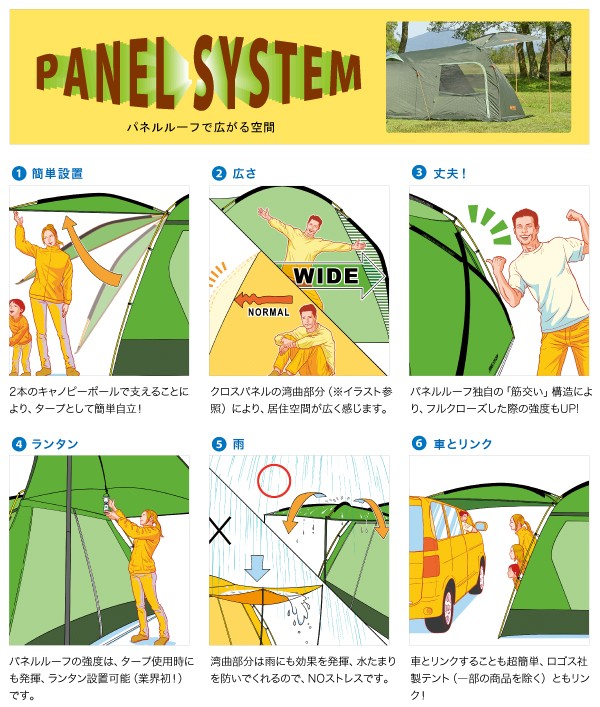 PANEL SYSTEM

パネルルーフで広がる空間

1 簡単設置

2本のキャノピーポールで支えることにより、タープとして簡単自立！

2 広さ

WIDE

NORMAL

クロスパネルの湾曲部分（※イラスト参照）により、居住空間が広く感じます。

3 丈夫！

パネルルーフ独自の「筋交い」構造により、フルクローズした際の強度もUP!

4 ランタン

パネルルーフの強度は、タープ使用時にも発揮、ランタン設置可能（業界初！）です。

5 雨

湾曲部分は雨にも効果を発揮、水たまりを防いでくれるので、NOストレスです。

6 車とリンク

車とリンクすることも超簡単、ロゴス社製テント（一部の商品を除く）ともリンク！