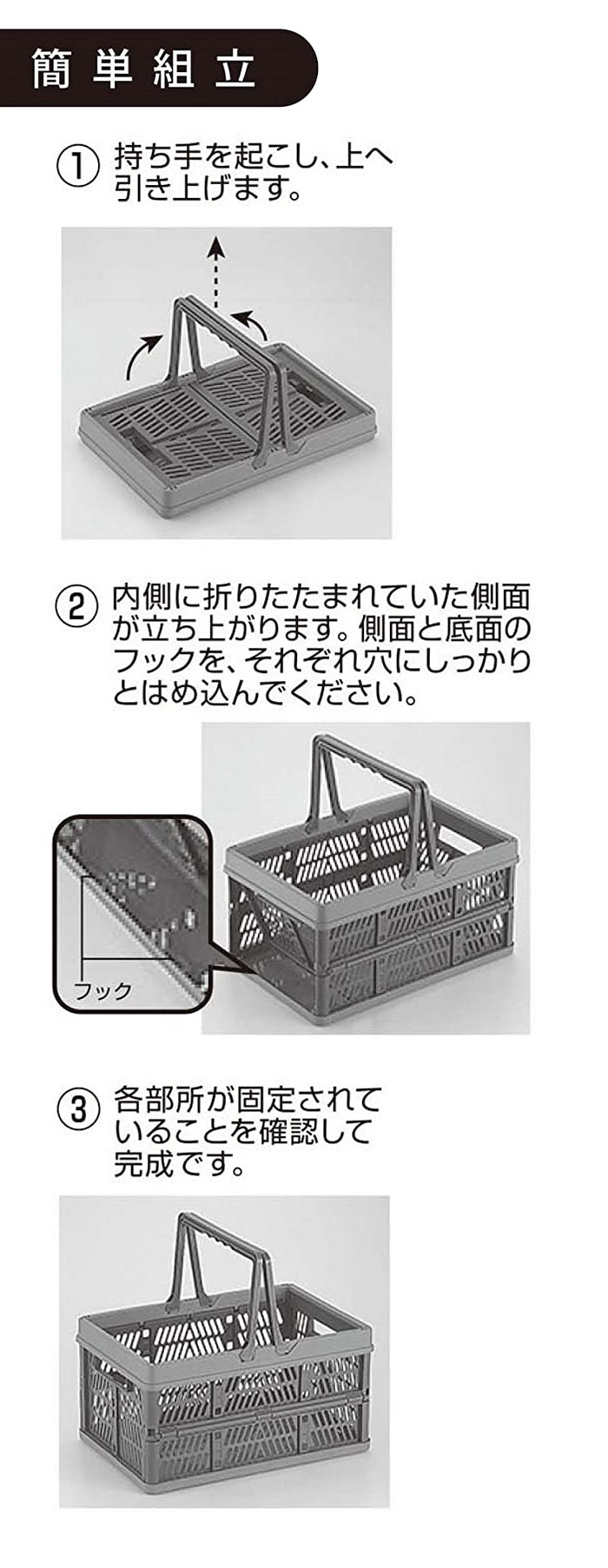 簡単組立

① 持ち手を起こし、上へ引き上げます。

② 内側に折りたたまれていた側面が立ち上がります。側面と底面のフックを、それぞれ穴にしっかりとはめ込んでください。

フック

③ 各部所が固定されていることを確認して完成です。