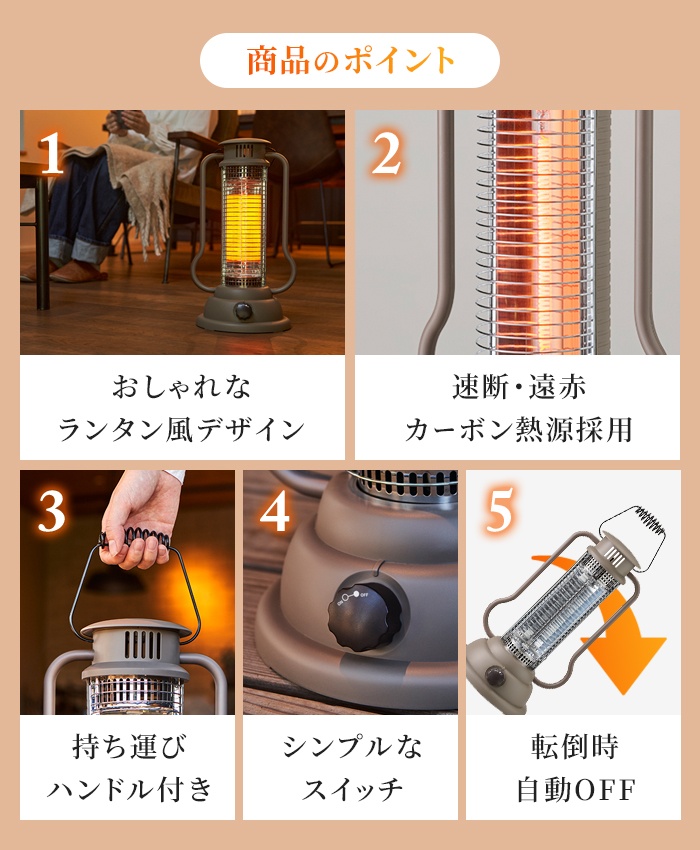 商品のポイント

1
おしゃれな
ランタン風デザイン

2
速断・遠赤
カーボン熱源採用

3
持ち運び
ハンドル付き

4
ON OFF
シンプルな
スイッチ

5
転倒時
自動OFF