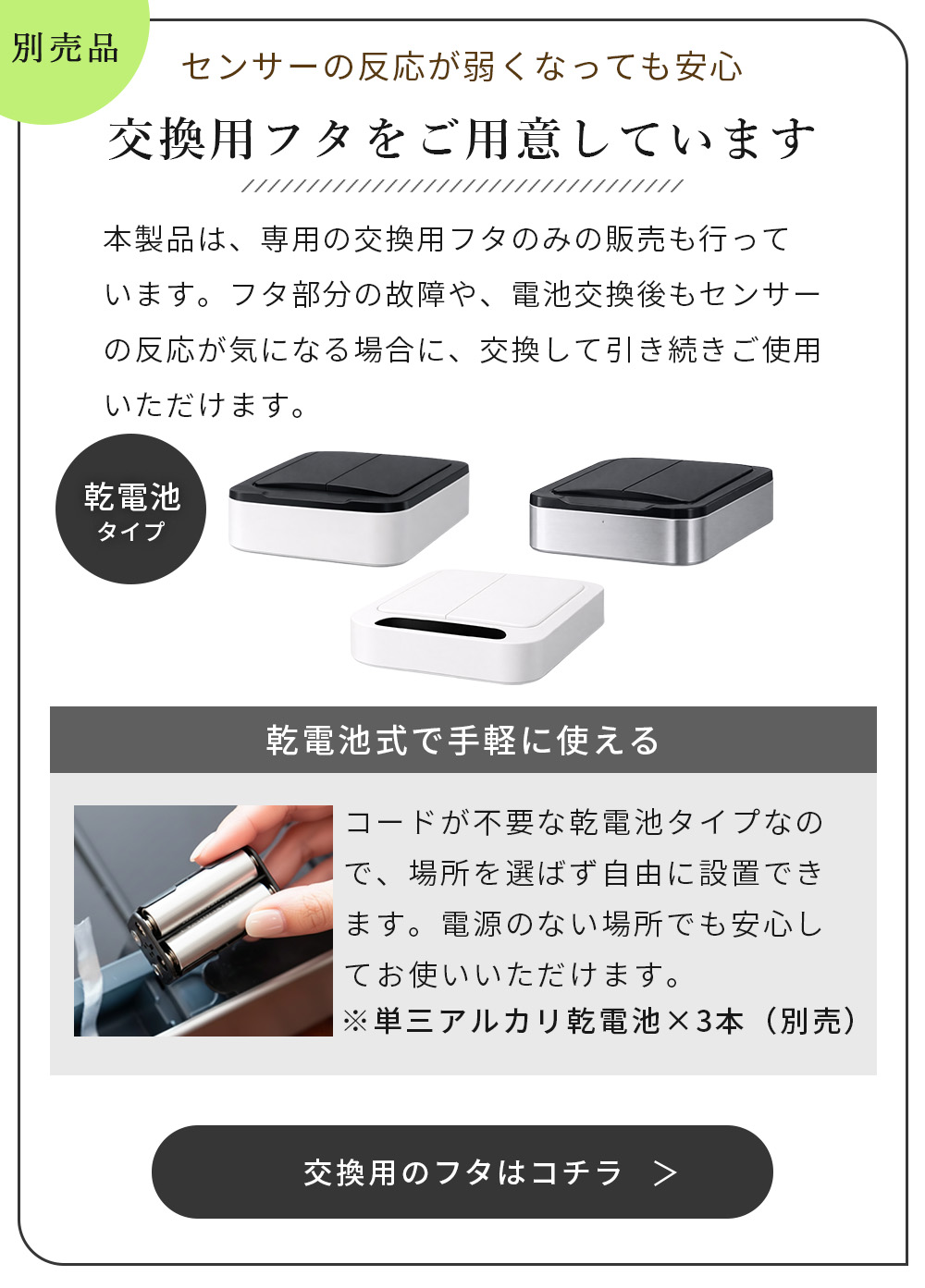 別売品

センサーの反応が弱くなっても安心

交換用フタをご用意しています

本製品は、専用の交換用フタのみの販売も行っています。フタ部分の故障や、電池交換後もセンサーの反応が気になる場合に、交換して引き続きご使用いただけます。

乾電池
タイプ

乾電池式で手軽に使える

コードが不要な乾電池タイプなので、場所を選ばず自由に設置できます。電源のない場所でも安心してお使いいただけます。
※単三アルカリ乾電池×3本（別売）

交換用のフタはコチラ ＞