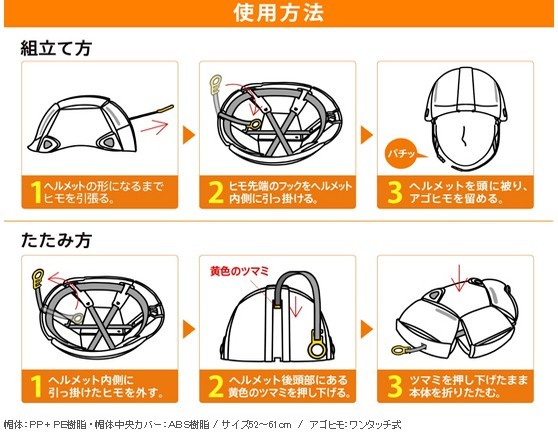 使用方法

組立て方

1 ヘルメットの形になるまでヒモを引張る。

2 ヒモ先端のフックをヘルメット内側に引っ掛ける。

パチッ

3 ヘルメットを頭に被り、アゴヒモを留める。

たたみ方

1 ヘルメット内側に引っ掛けたヒモを外す。

黄色のツマミ

2 ヘルメット後頭部にある黄色のツマミを押し下げる。

3 ツマミを押し下げたまま本体を折りたたむ。

帽体：PP＋PE樹脂・帽体中央カバー：ABS樹脂 / サイズ52～61cm / アゴヒモ：ワンタッチ式