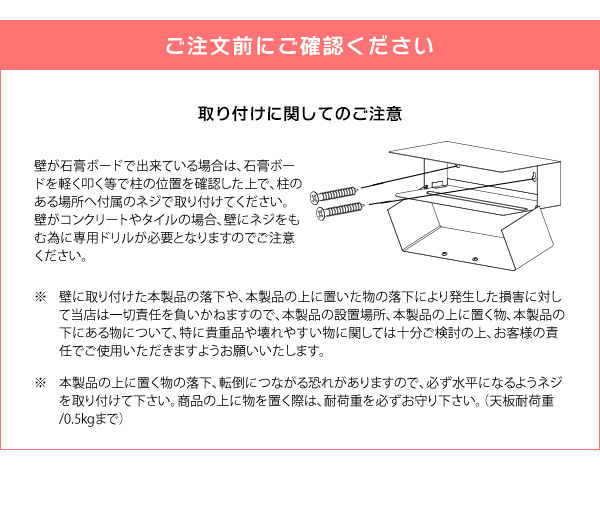 ご注文前にご確認ください

取り付けに関してのご注意

壁が石膏ボードで出来ている場合は、石膏ボードを軽く叩く等で柱の位置を確認した上で、柱のある場所へ付属のネジで取り付けてください。壁がコンクリートやタイルの場合、壁にネジをもむ為に専用ドリルが必要となりますのでご注意ください。

※ 壁に取り付けた本製品の落下や、本製品の上に置いた物の落下により発生した損害に対して当店は一切責任を負いかねますので、本製品の設置場所、本製品の上に置く物、本製品の下にある物について、特に貴重品や壊れやすい物に関しては十分ご検討の上、お客様の責任でご使用いただきますようお願いいたします。

※ 本製品の上に置く物の落下、転倒につながる恐れがありますので、必ず水平になるようネジを取り付けて下さい。商品の上に物を置く際は、耐荷重を必ずお守り下さい。（天板耐荷重/0.5kgまで）