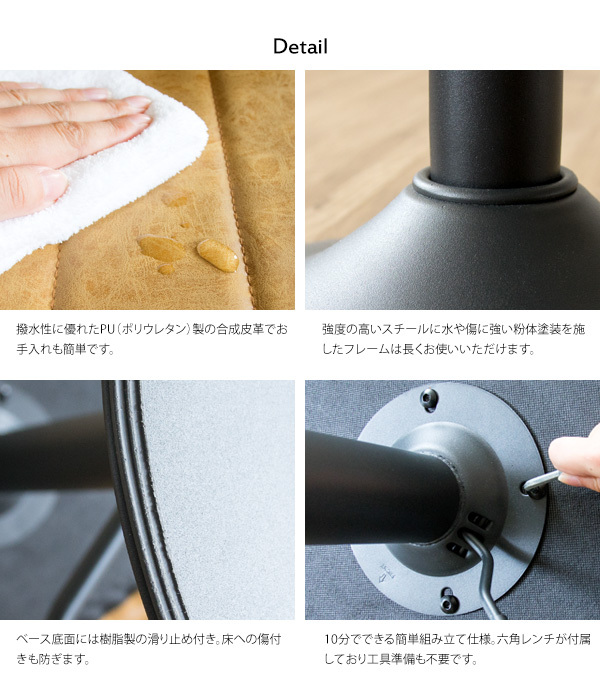 Detail

撥水性に優れたPU（ポリウレタン）製の合成皮革でお手入れも簡単です。

強度の高いスチールに水や傷に強い粉体塗装を施したフレームは長くお使いいただけます。

ベース底面には樹脂製の滑り止め付き。床への傷付きも防ぎます。

10分でできる簡単組み立て仕様。六角レンチが付属しており工具準備も不要です。